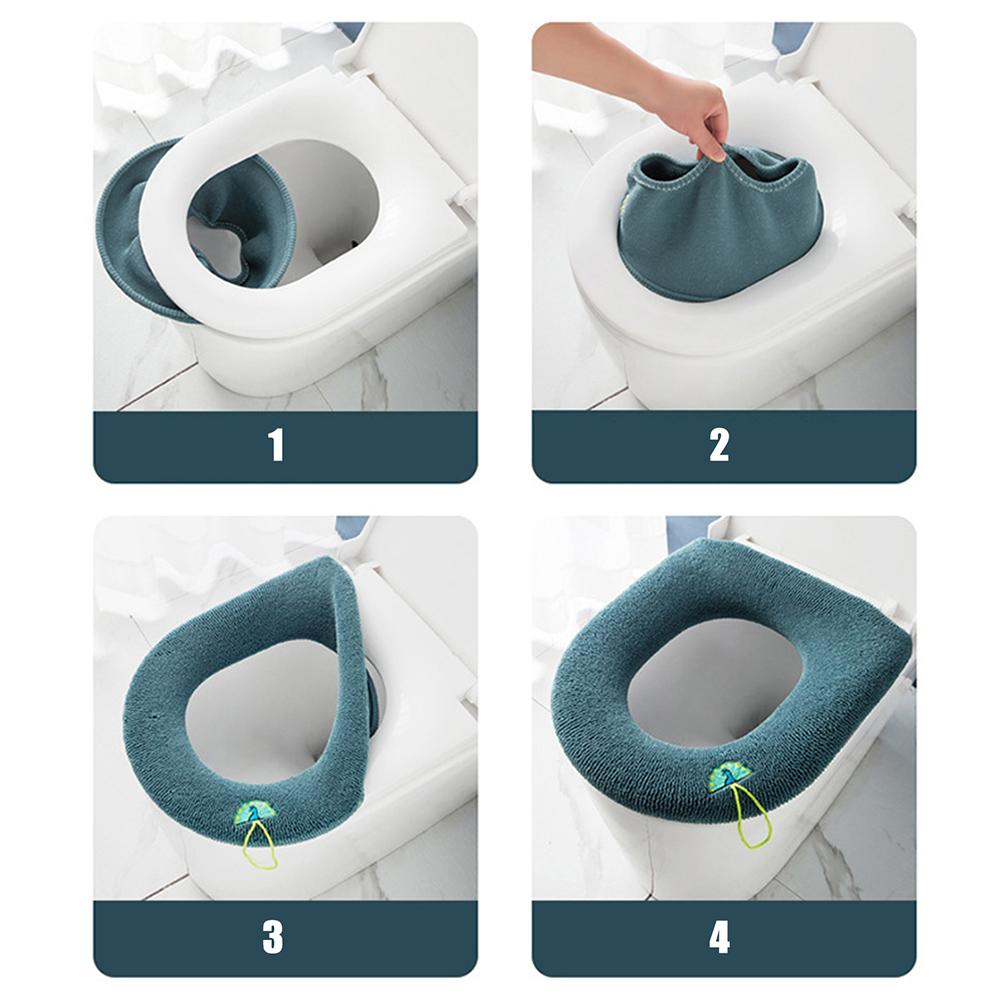 1

2

3

4