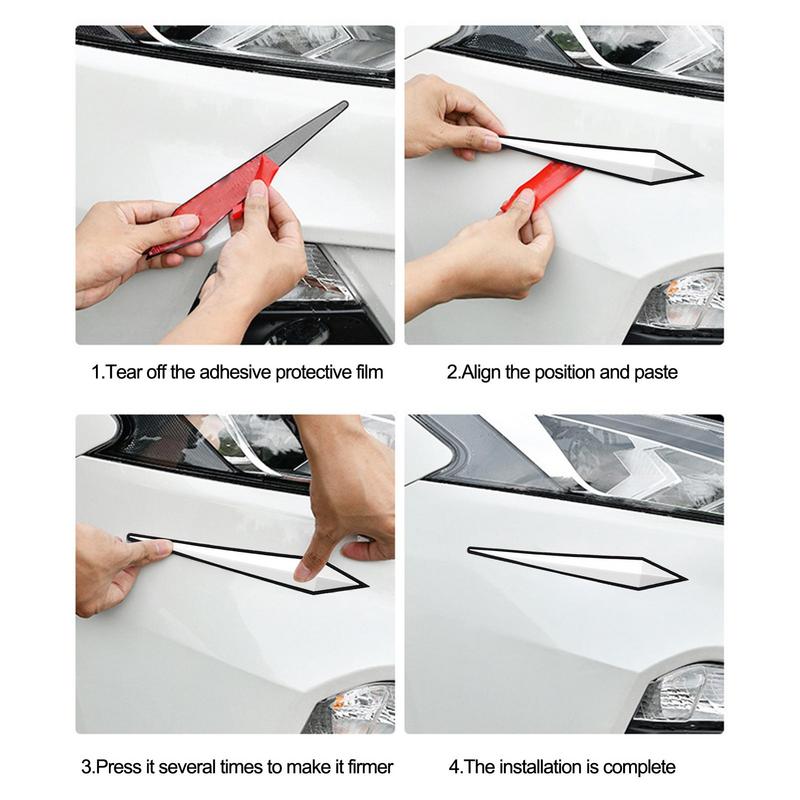 1.Tear off the adhesive protective film

2.Align the position and paste

3.Press it several times to make it firmer

4.The installation is complete