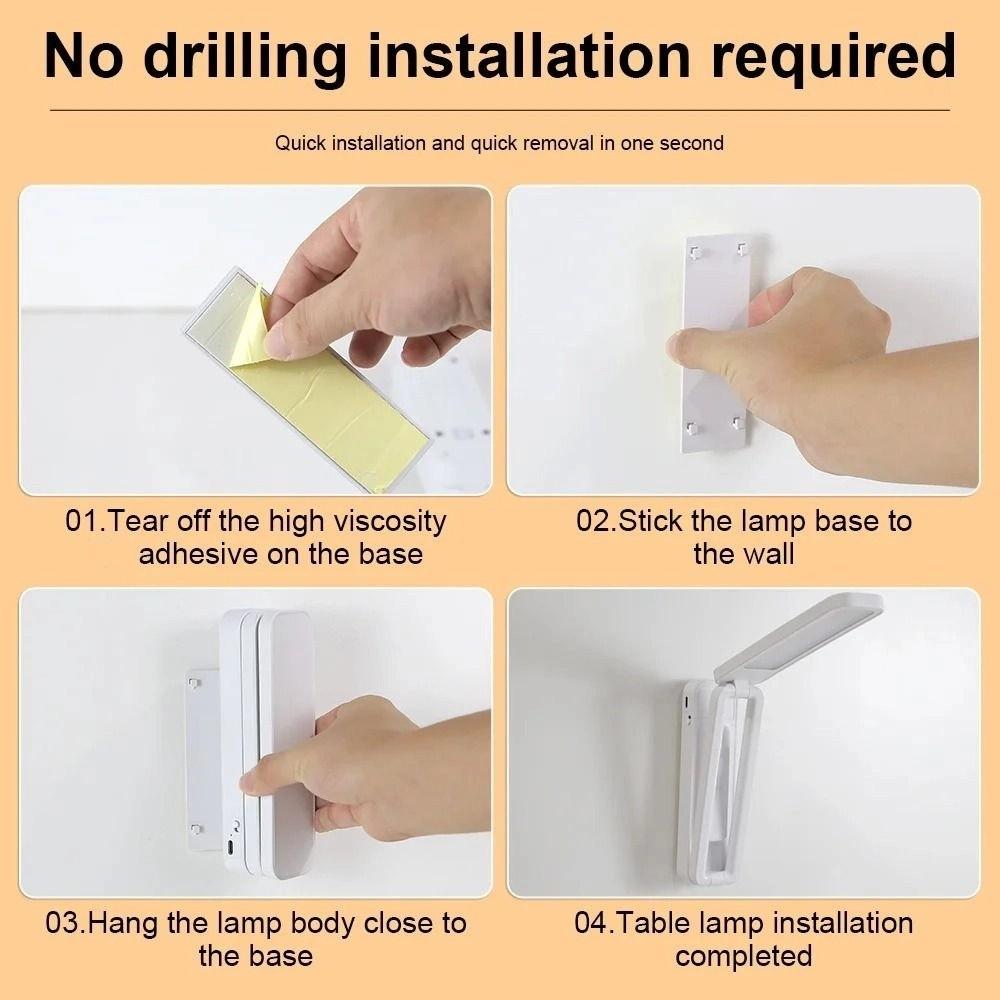 No drilling installation required

Quick installation and quick removal in one second

01.Tear off the high viscosity adhesive on the base

02.Stick the lamp base to the wall

03.Hang the lamp body close to the base

04.Table lamp installation completed