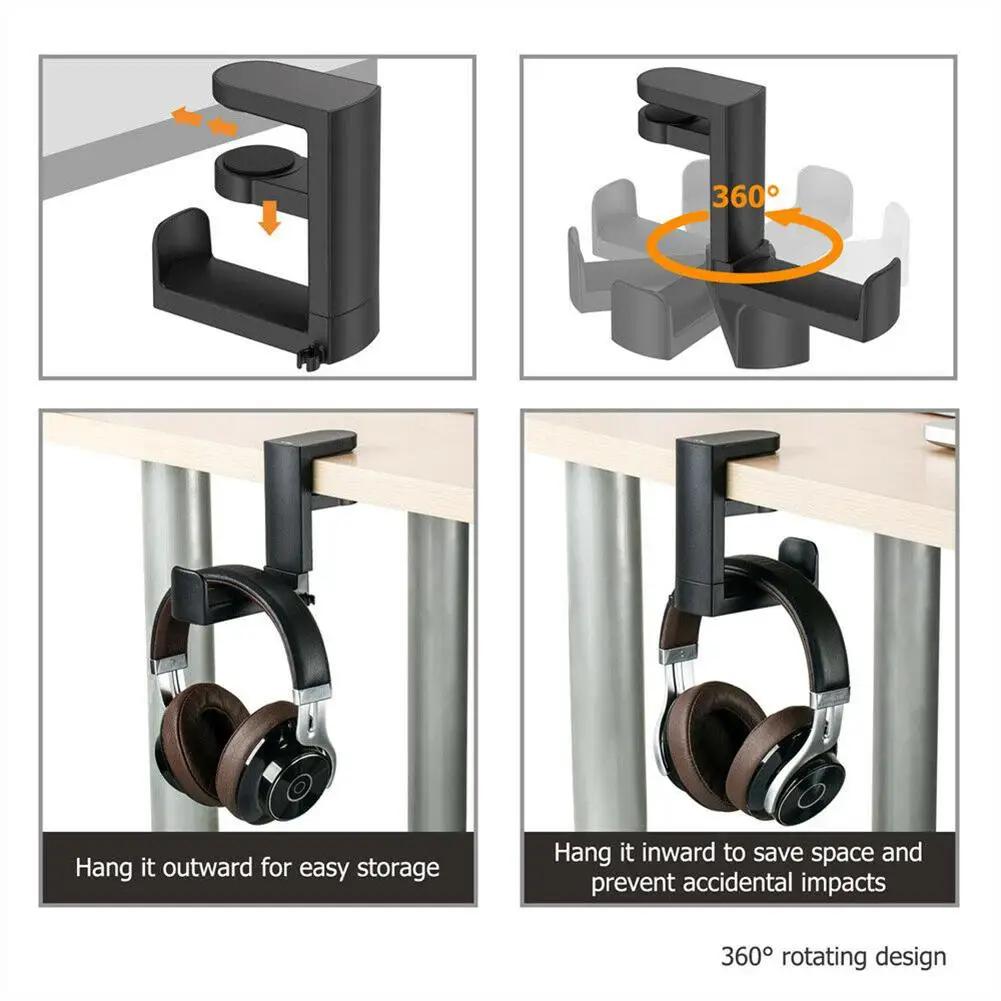 360°

Hang it outward for easy storage

Hang it inward to save space and prevent accidental impacts

360° rotating design