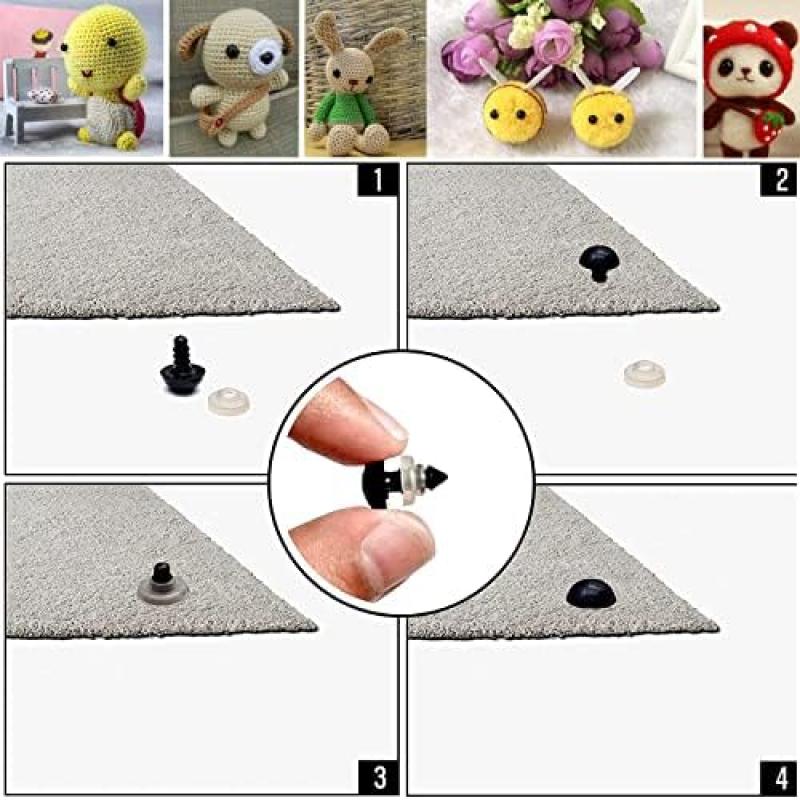 1

2

3

4