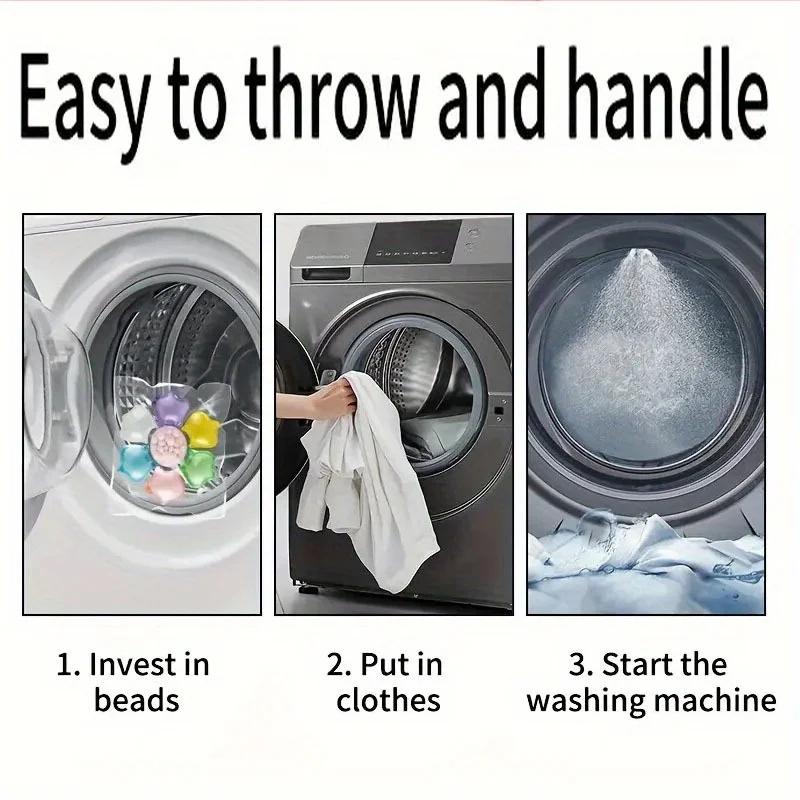 Easy to throw and handle

1. Invest in beads

2. Put in clothes

3. Start the washing machine