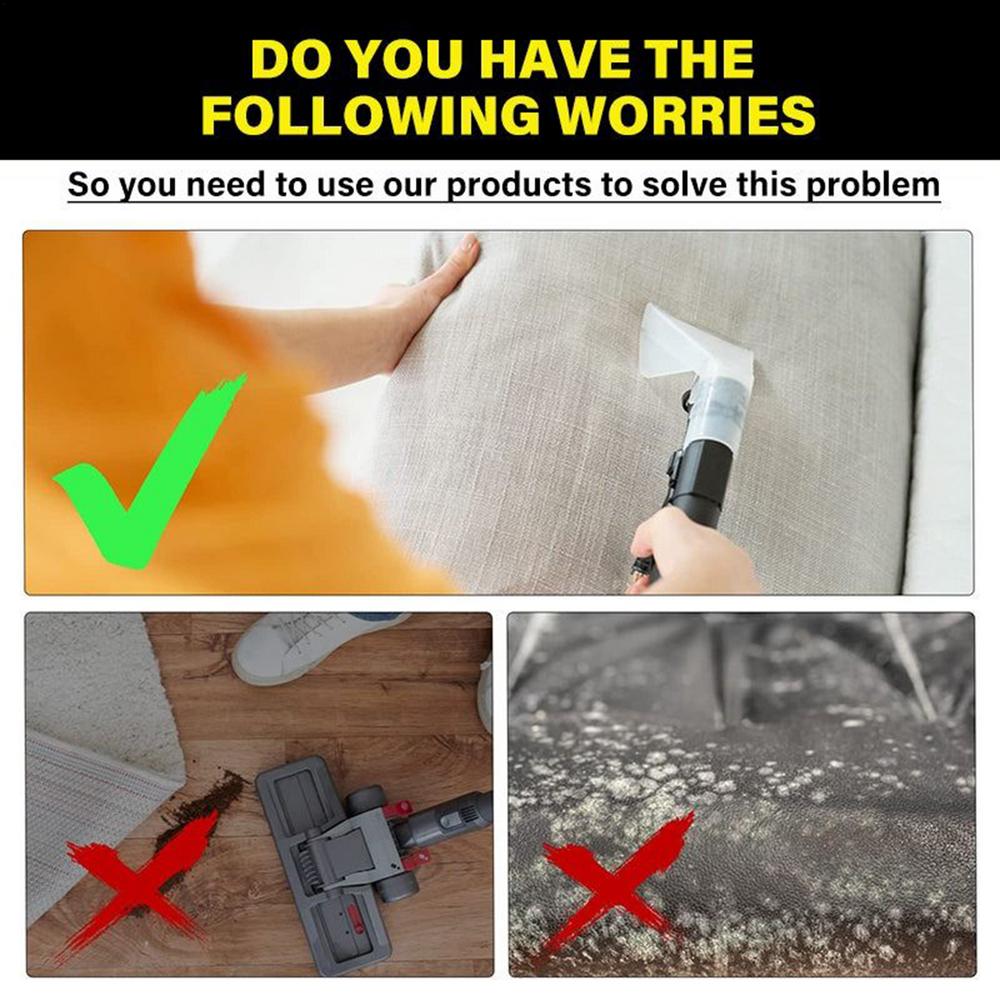 DO YOU HAVE THE FOLLOWING WORRIES

So you need to use our products to solve this problem