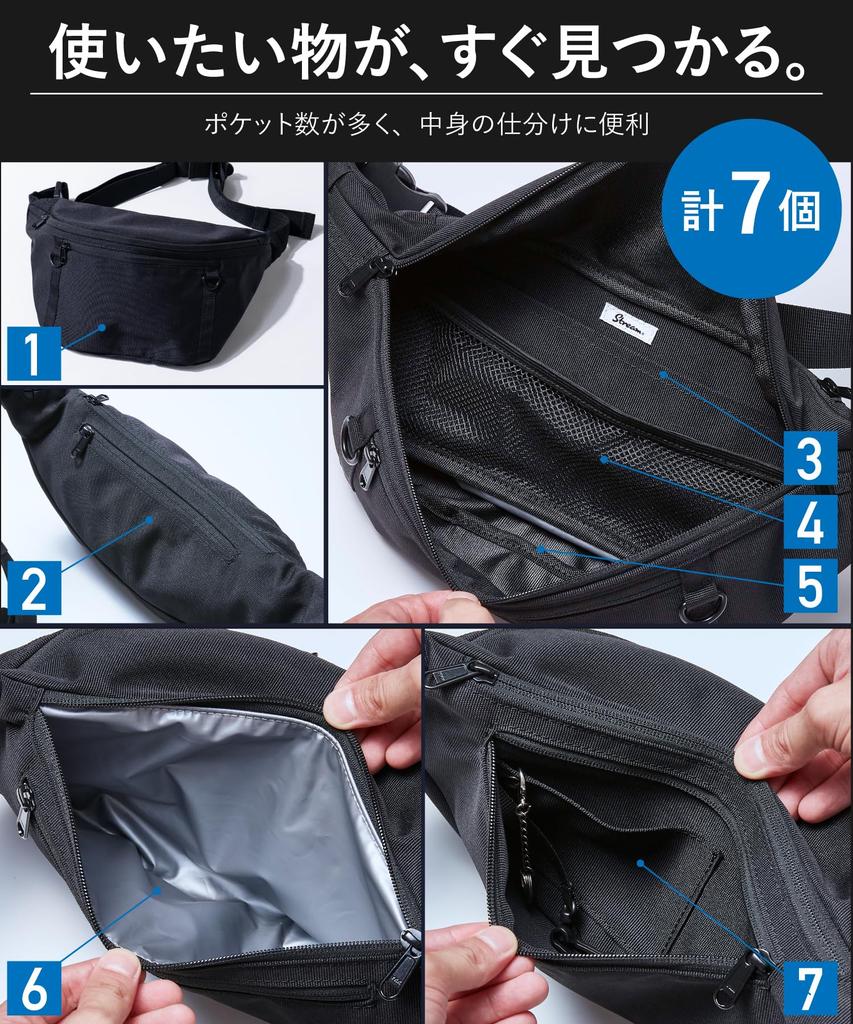 使いたい物が、すぐ見つかる。

ポケット数が多く、中身の仕分けに便利

計7個

1

2

Stream

3

4

5

6

7