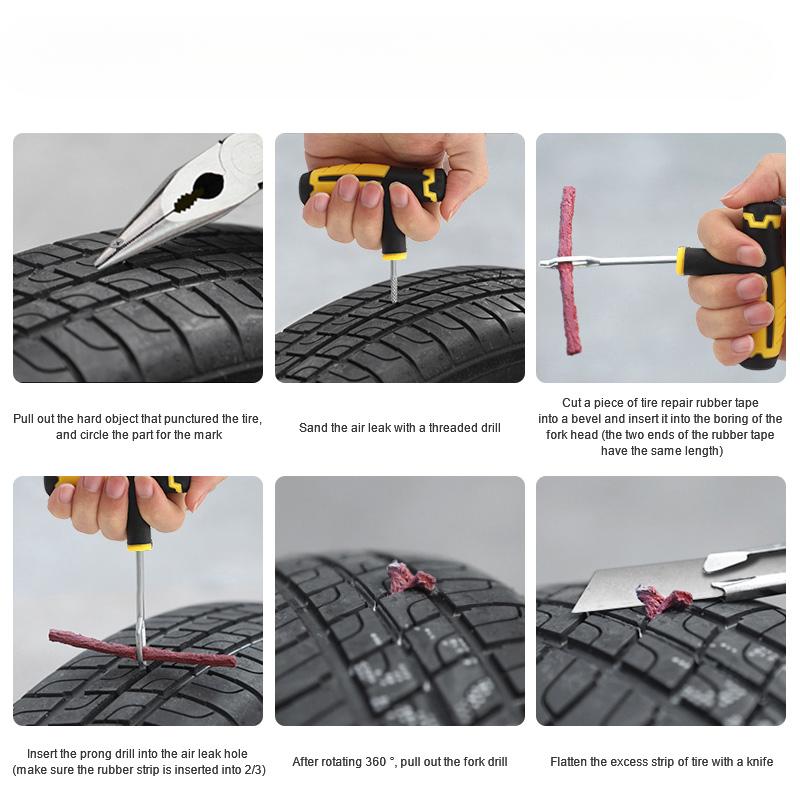 Pull out the hard object that punctured the tire, and circle the part for the mark

Sand the air leak with a threaded drill

Cut a piece of tire repair rubber tape into a bevel and insert it into the boring of the fork head (the two ends of the rubber tape have the same length)

Insert the prong drill into the air leak hole (make sure the rubber strip is inserted into 2/3)

After rotating 360 °, pull out the fork drill

Flatten the excess strip of tire with a knife