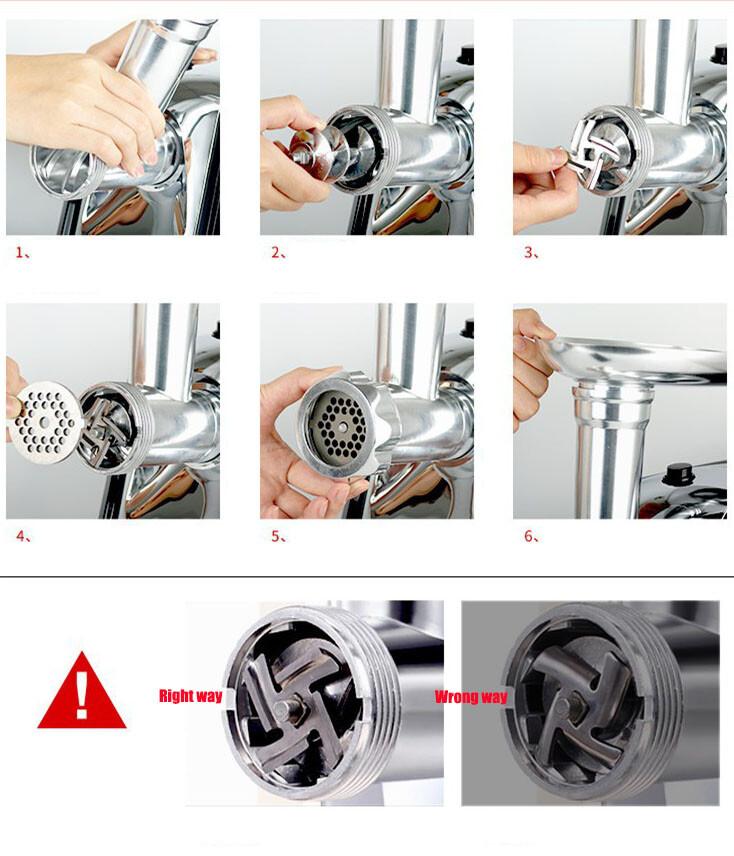 1、

2、

3、

4、

5、

6、

!

Right way

Wrong way