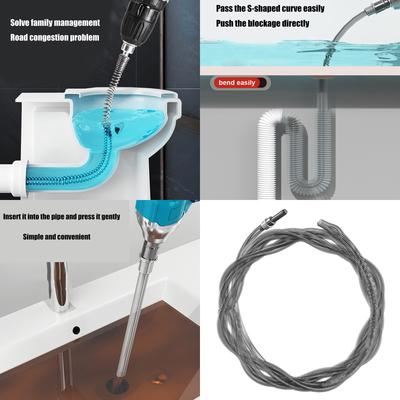 Solve family management
Road congestion problem

Pass the S-shaped curve easily
Push the blockage directly

bend easily

Insert it into the pipe and press it gently

Simple and convenient