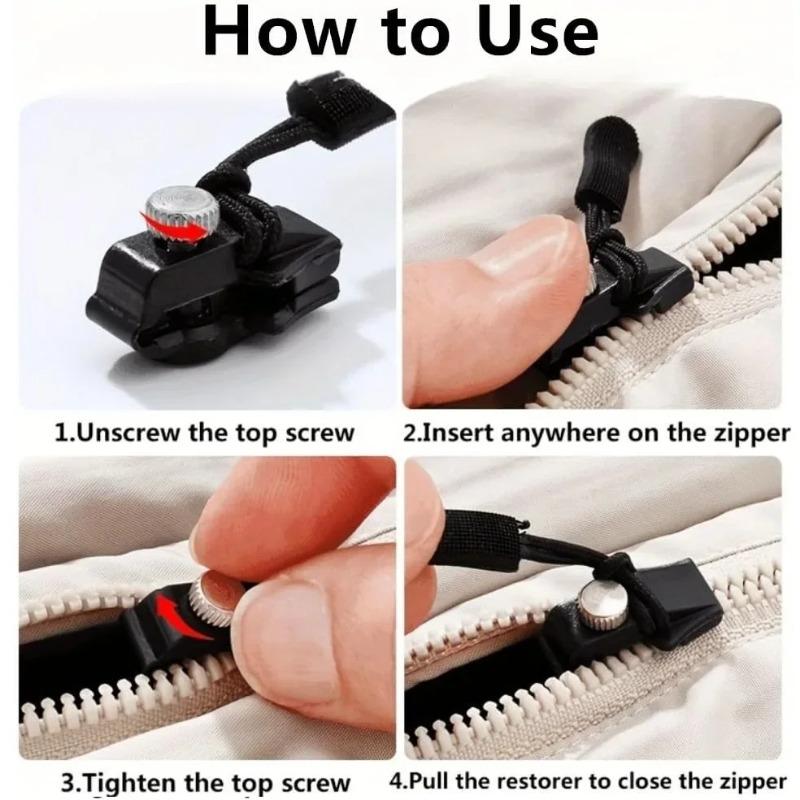 How to Use

1.Unscrew the top screw

2.Insert anywhere on the zipper

3.Tighten the top screw

4.Pull the restorer to close the zipper