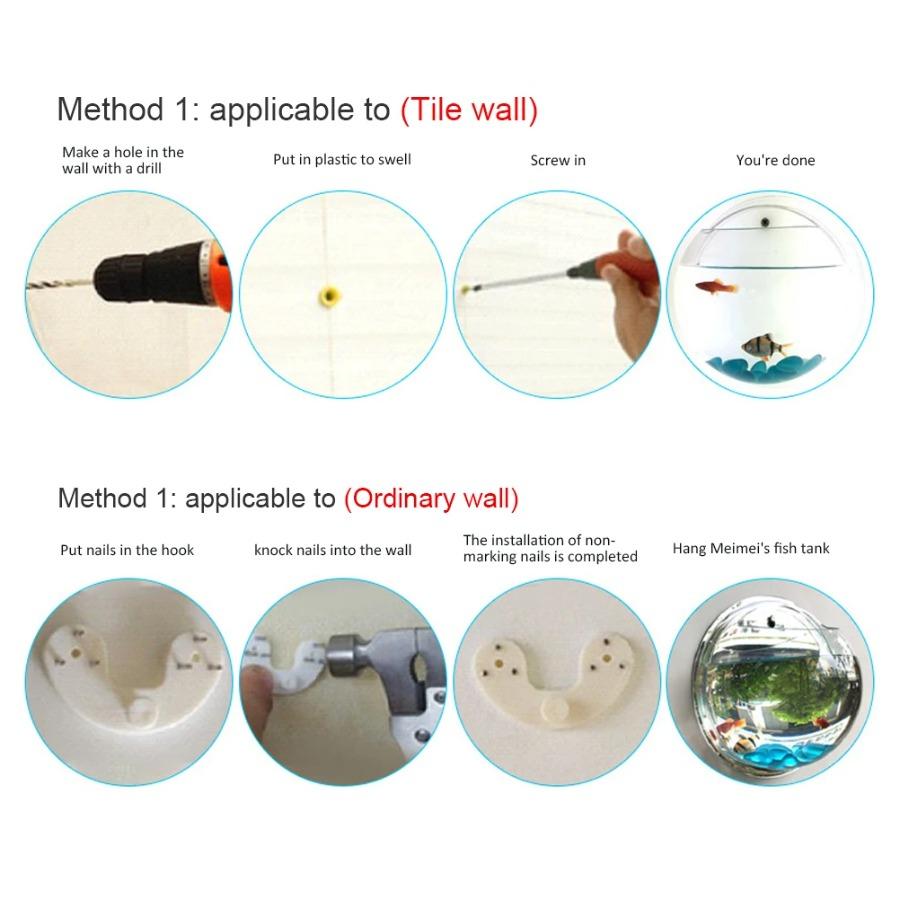 Method 1: applicable to (Tile wall)

Make a hole in the wall with a drill

Put in plastic to swell

Screw in

You're done

Method 1: applicable to (Ordinary wall)

Put nails in the hook

knock nails into the wall

The installation of non-marking nails is completed

Hang Meimei's fish tank