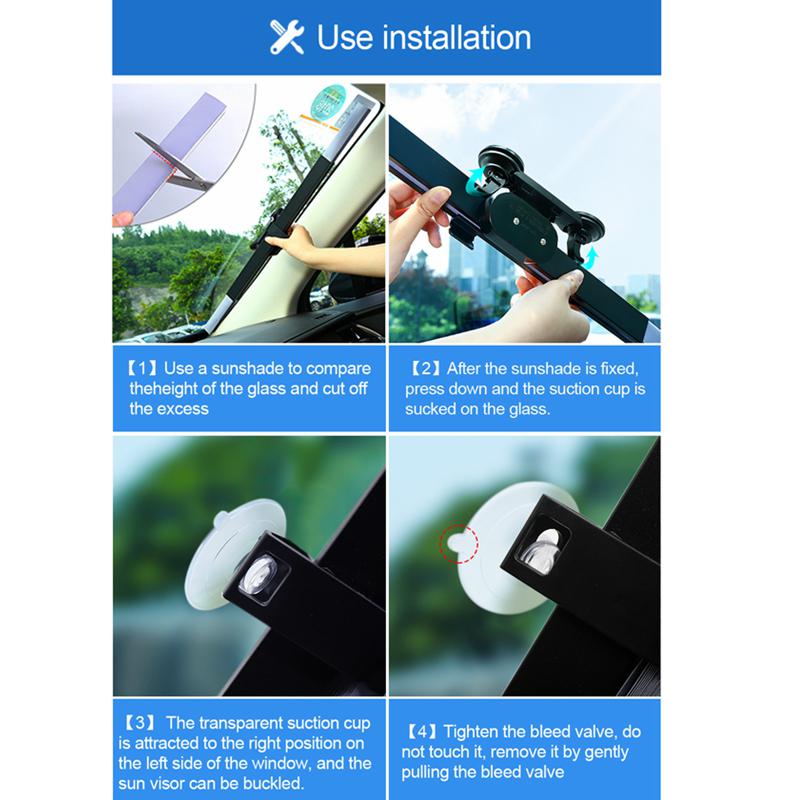 Use installation

【1】Use a sunshade to compare theheight of the glass and cut off the excess

【2】After the sunshade is fixed, press down and the suction cup is sucked on the glass.

【3】 The transparent suction cup is attracted to the right position on the left side of the window, and the sun visor can be buckled.

【4】Tighten the bleed valve, do not touch it, remove it by gently pulling the bleed valve