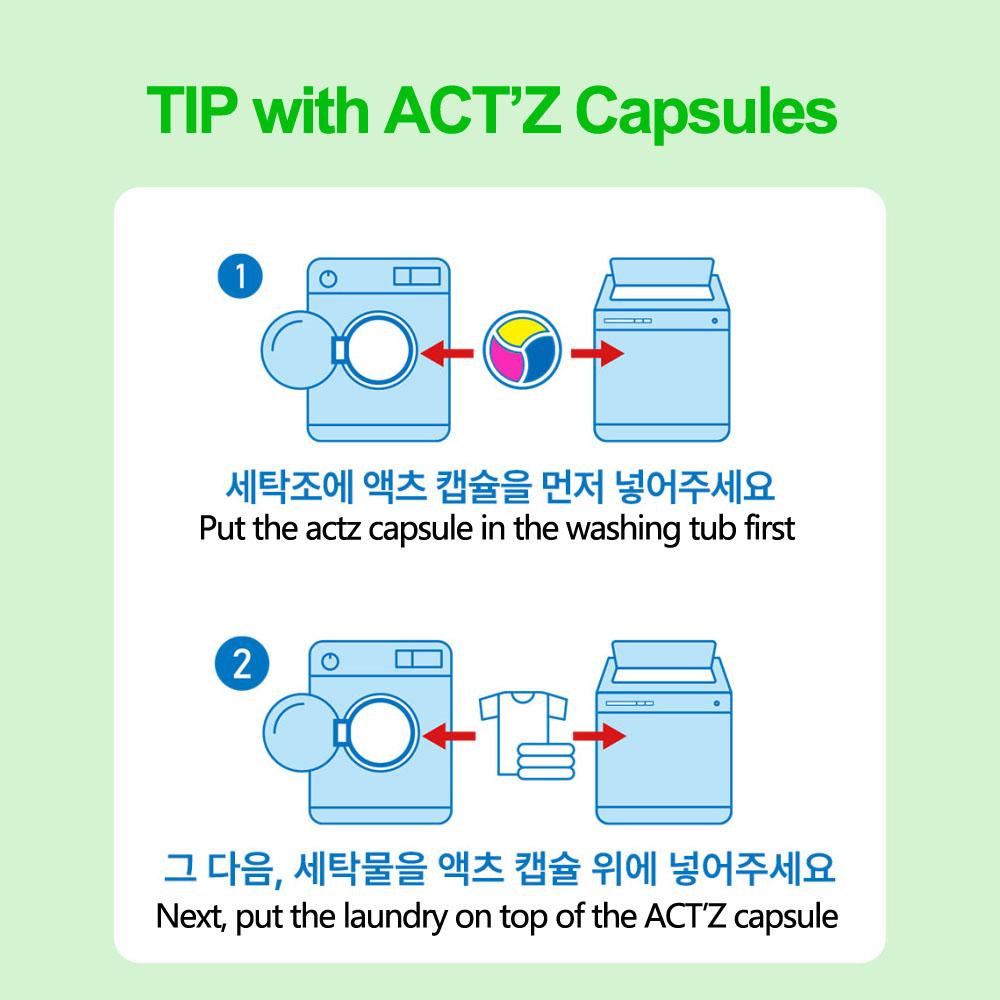 TIP with ACT'Z Capsules

1

세탁조에 액츠 캡슐을 먼저 넣어주세요
Put the actz capsule in the washing tub first

2

그 다음, 세탁물을 액츠 캡슐 위에 넣어주세요
Next, put the laundry on top of the ACT'Z capsule