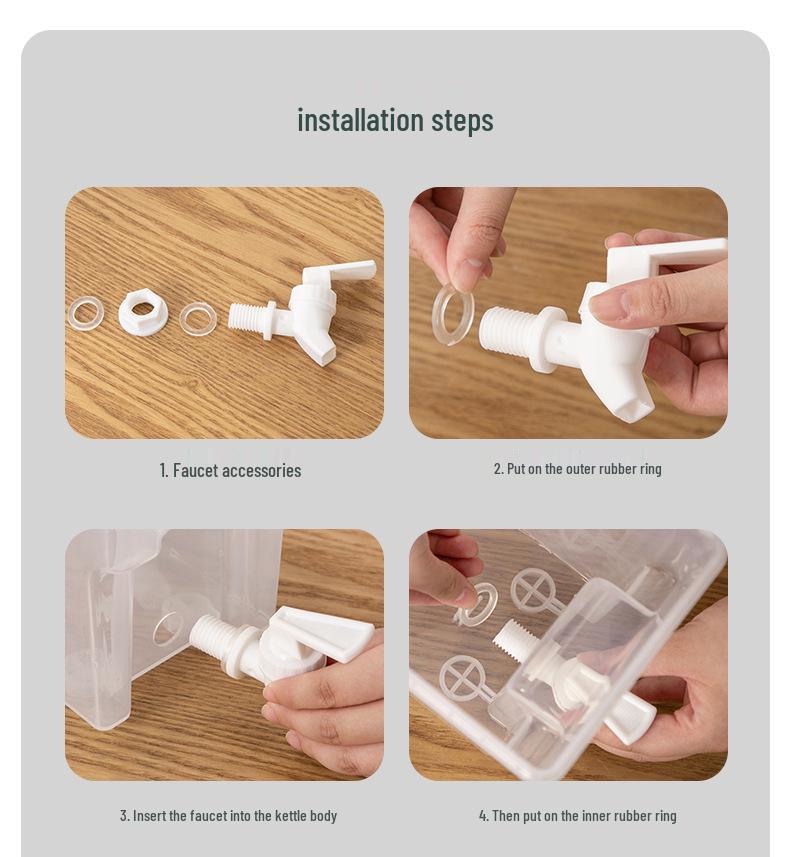 installation steps

1. Faucet accessories

2. Put on the outer rubber ring

3. Insert the faucet into the kettle body

4. Then put on the inner rubber ring