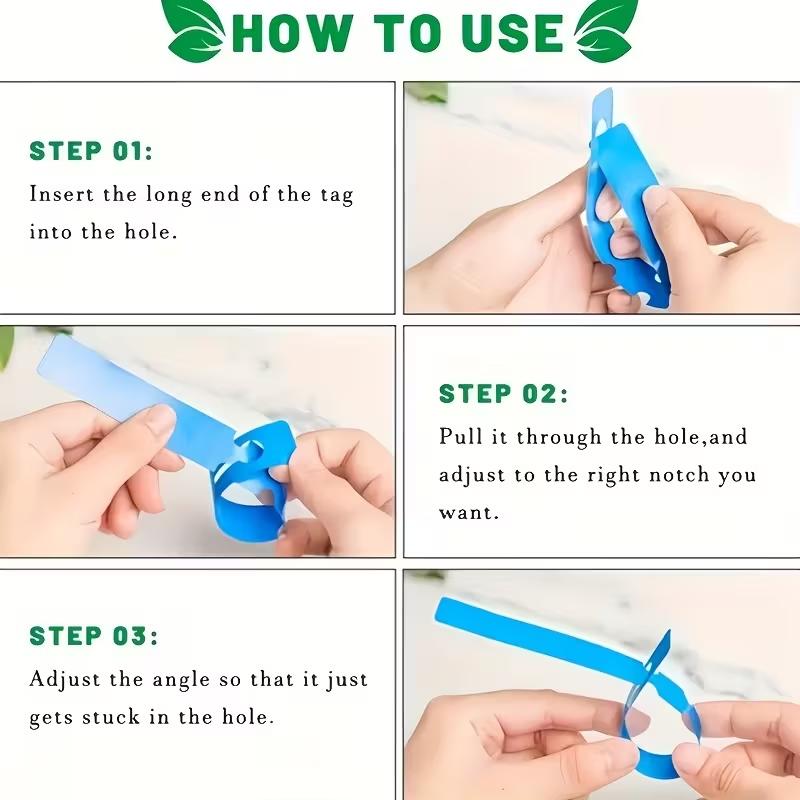 HOW TO USE

STEP 01:

Insert the long end of the tag into the hole.

STEP 02:

Pull it through the hole,and adjust to the right notch you want.

STEP 03:

Adjust the angle so that it just gets stuck in the hole.