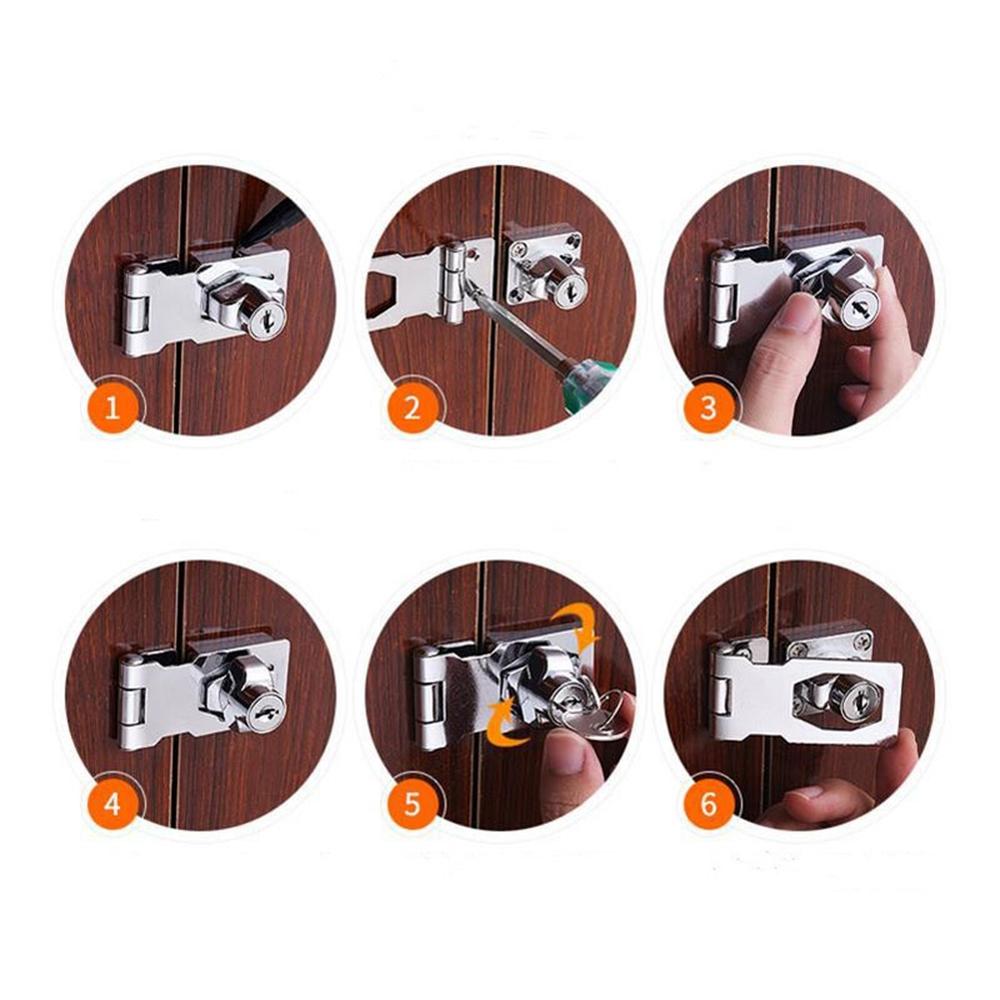 1
2
3
4
5
6