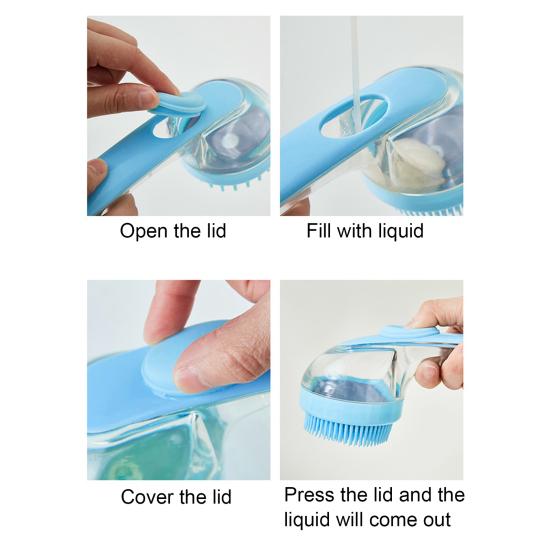 Open the lid

Fill with liquid

Cover the lid

Press the lid and the liquid will come out