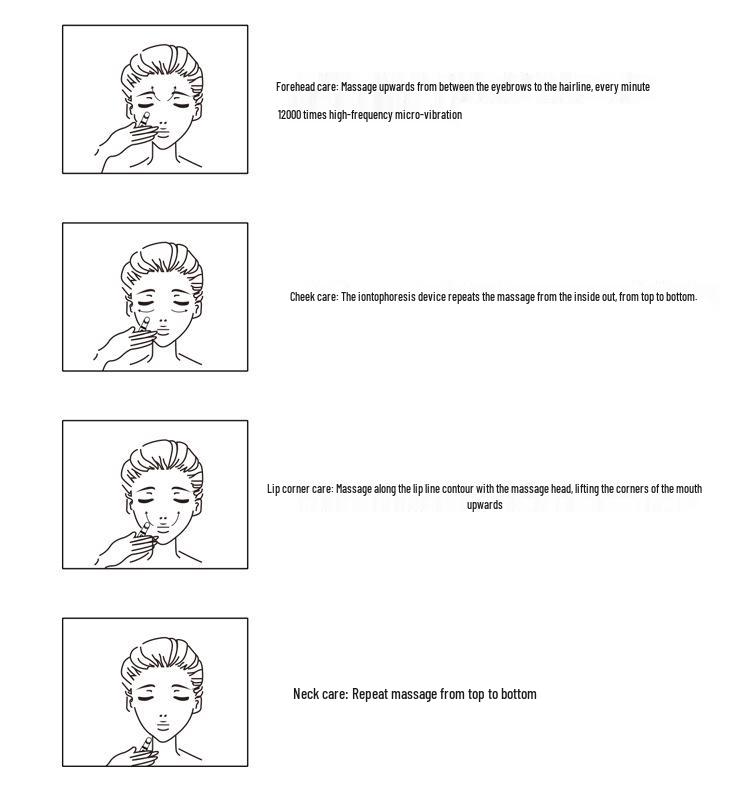 Forehead care: Massage upwards from between the eyebrows to the hairline, every minute

12000 times high-frequency micro-vibration

Cheek care: The iontophoresis device repeats the massage from the inside out, from top to bottom.

Lip corner care: Massage along the lip line contour with the massage head, lifting the corners of the mouth upwards

Neck care: Repeat massage from top to bottom