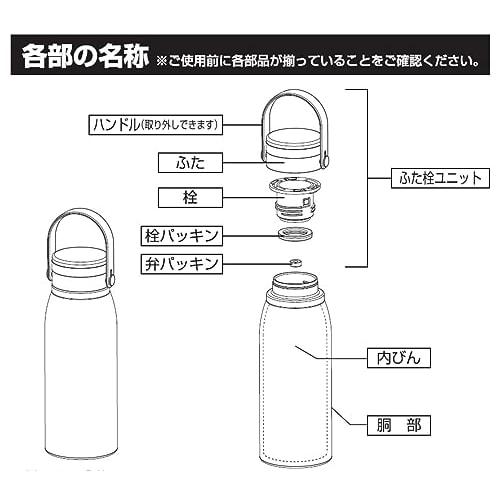 各部の名称 ※ご使用前に各部品が揃っていることをご確認ください。

ハンドル(取り外しできます)

ふた

栓

栓パッキン

弁パッキン

ふた栓ユニット

内びん

胴 部