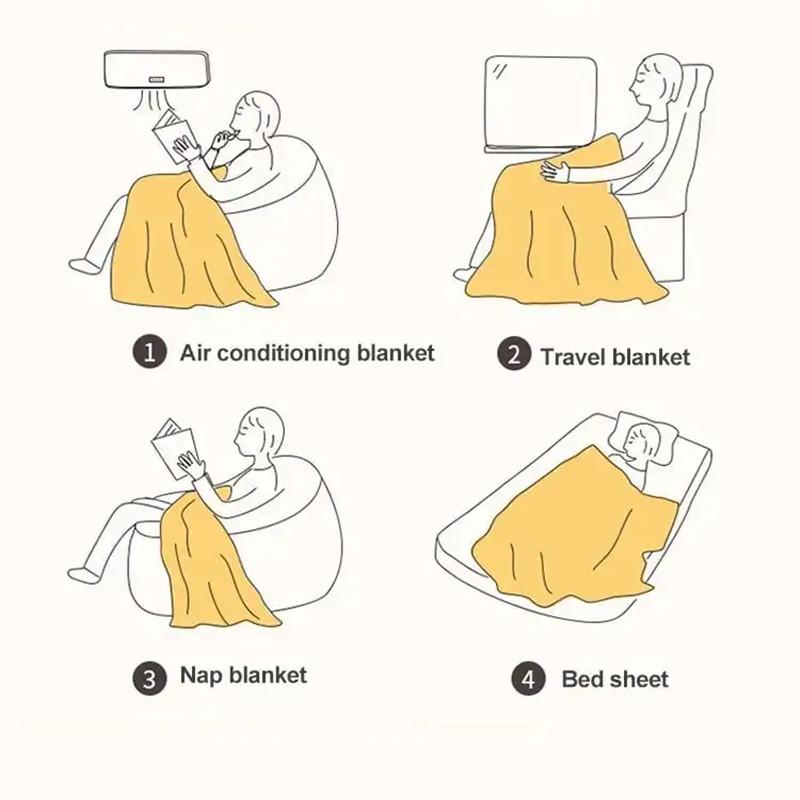 1 Air conditioning blanket

2 Travel blanket

3 Nap blanket

4 Bed sheet