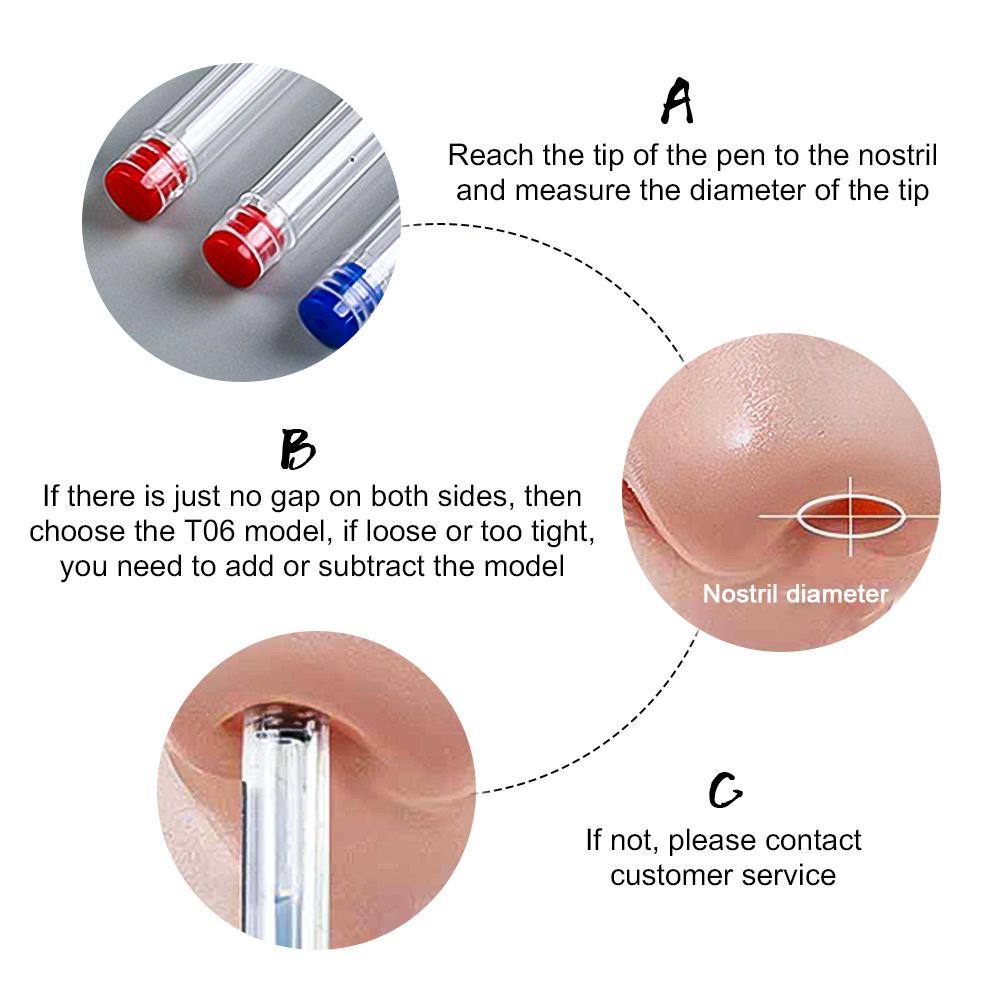 A

Reach the tip of the pen to the nostril and measure the diameter of the tip

B

If there is just no gap on both sides, then choose the T06 model, if loose or too tight, you need to add or subtract the model

Nostril diameter

C

If not, please contact customer service