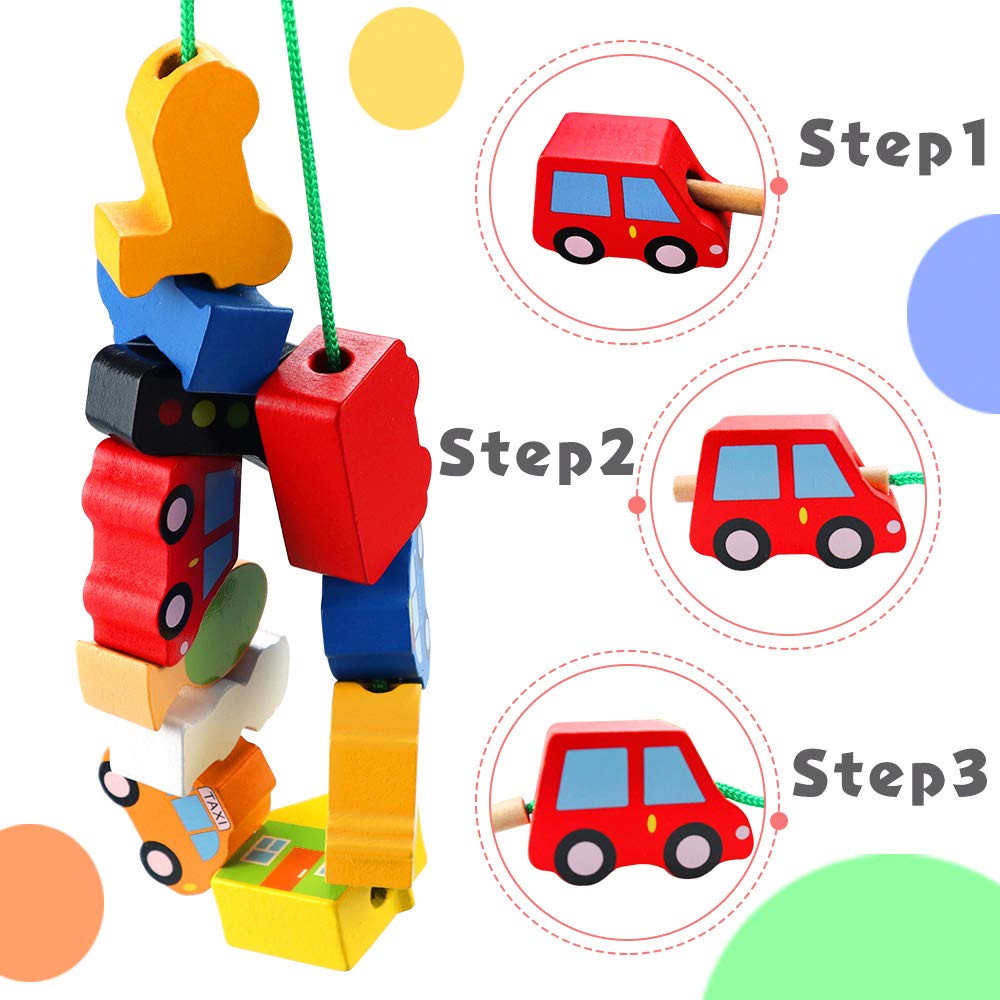 Step1

Step2

Step3

TAXI