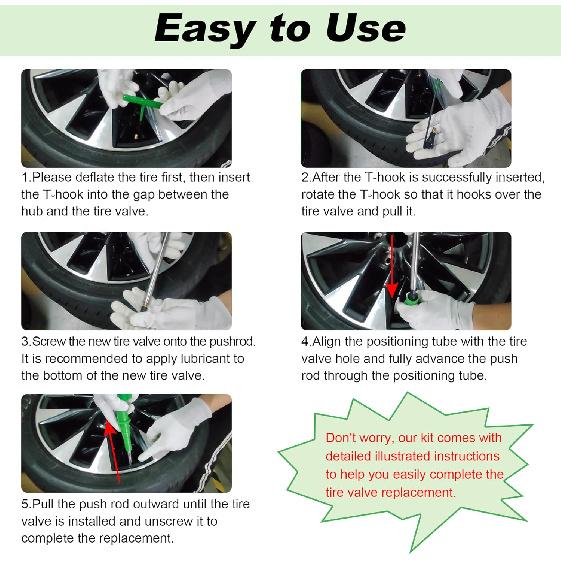 Easy to Use

1.Please deflate the tire first, then insert the T-hook into the gap between the hub and the tire valve.

2.After the T-hook is successfully inserted, rotate the T-hook so that it hooks over the tire valve and pull it.

3.Screw the new tire valve onto the pushrod. It is recommended to apply lubricant to the bottom of the new tire valve.

4.Align the positioning tube with the tire valve hole and fully advance the push rod through the positioning tube.

5.Pull the push rod outward until the tire valve is installed and unscrew it to complete the replacement.

Don't worry, our kit comes with detailed illustrated instructions to help you easily complete the tire valve replacement.