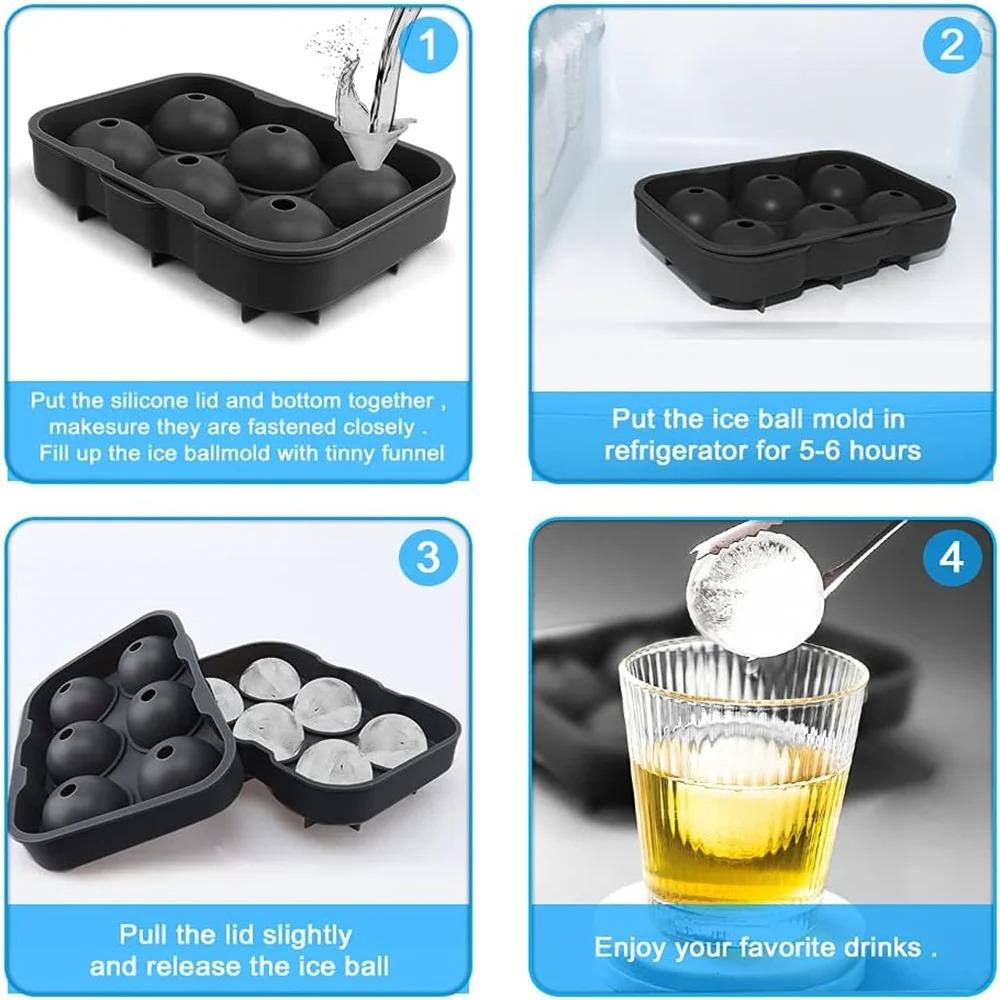 1

Put the silicone lid and bottom together , makesure they are fastened closely . Fill up the ice ballmold with tinny funnel

2

Put the ice ball mold in refrigerator for 5-6 hours

3

Pull the lid slightly and release the ice ball

4

Enjoy your favorite drinks .