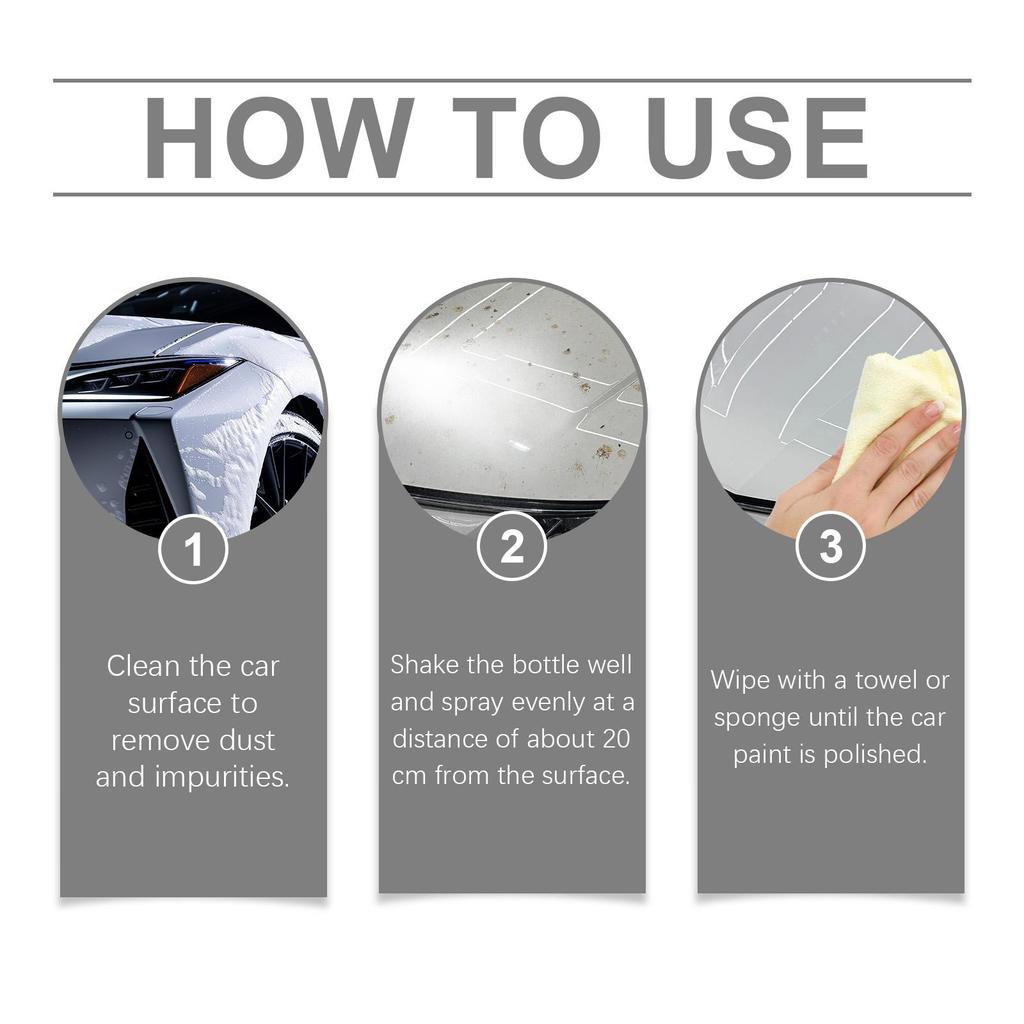 HOW TO USE

1

Clean the car surface to remove dust and impurities.

2

Shake the bottle well and spray evenly at a distance of about 20 cm from the surface.

3

Wipe with a towel or sponge until the car paint is polished.