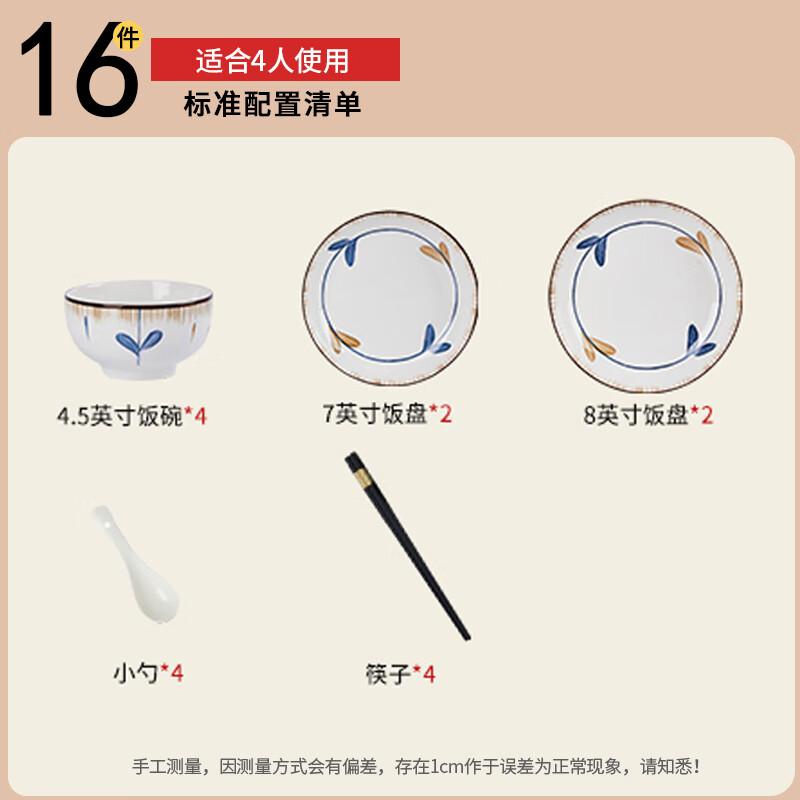 16件
适合4人使用
标准配置清单

4.5英寸饭碗*4
7英寸饭盘*2
8英寸饭盘*2
小勺*4
筷子*4

手工测量，因测量方式会有偏差，存在1cm作于误差为正常现象，请知悉！