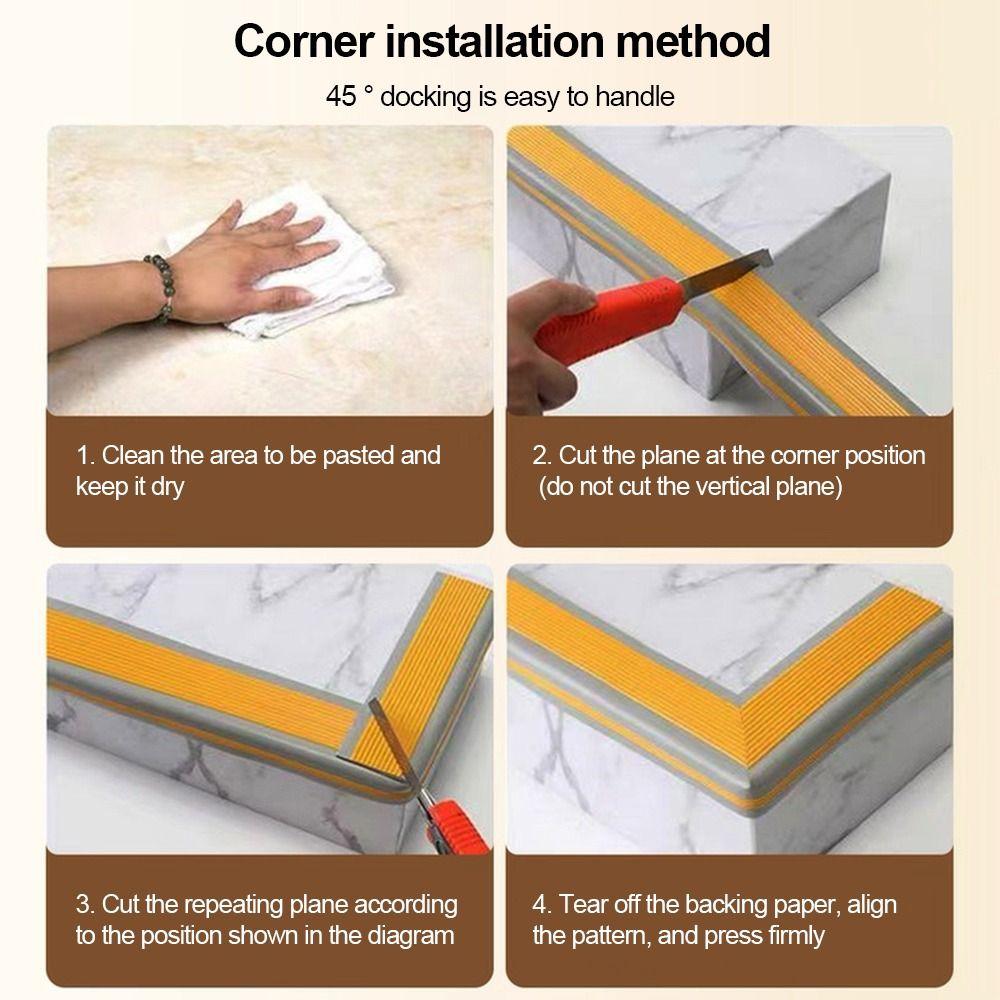 Corner installation method

45 ° docking is easy to handle

1. Clean the area to be pasted and keep it dry

2. Cut the plane at the corner position (do not cut the vertical plane)

3. Cut the repeating plane according to the position shown in the diagram

4. Tear off the backing paper, align the pattern, and press firmly