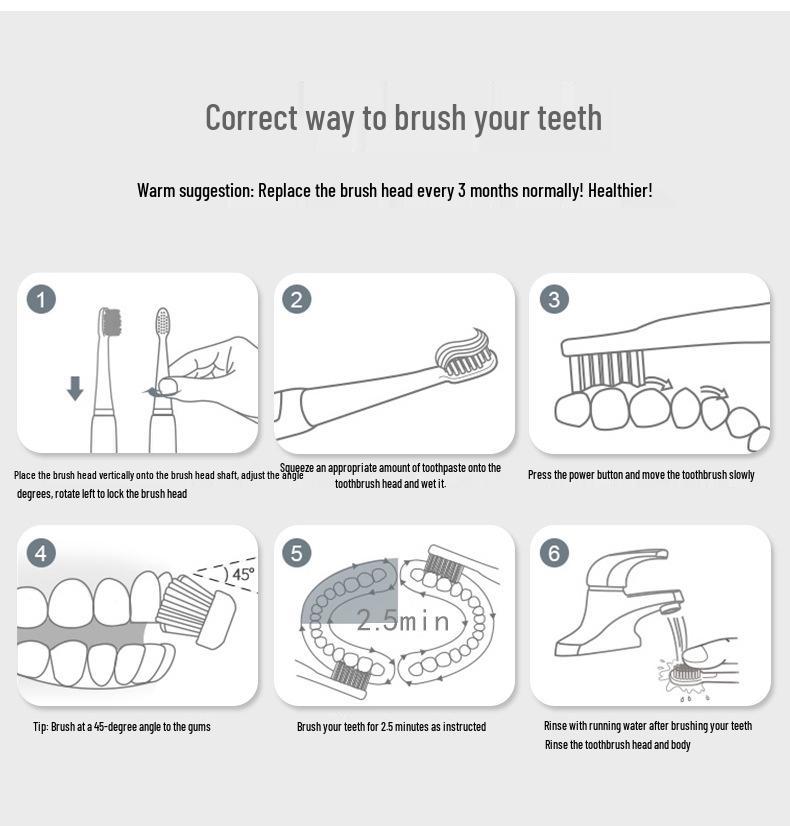 Correct way to brush your teeth

Warm suggestion: Replace the brush head every 3 months normally! Healthier!

1

Place the brush head vertically onto the brush head shaft, adjust the angle degrees, rotate left to lock the brush head

2

Squeeze an appropriate amount of toothpaste onto the toothbrush head and wet it.

3

Press the power button and move the toothbrush slowly

4

45°

Tip: Brush at a 45-degree angle to the gums

5

2.5min

Brush your teeth for 2.5 minutes as instructed

6

Rinse with running water after brushing your teeth
Rinse the toothbrush head and body