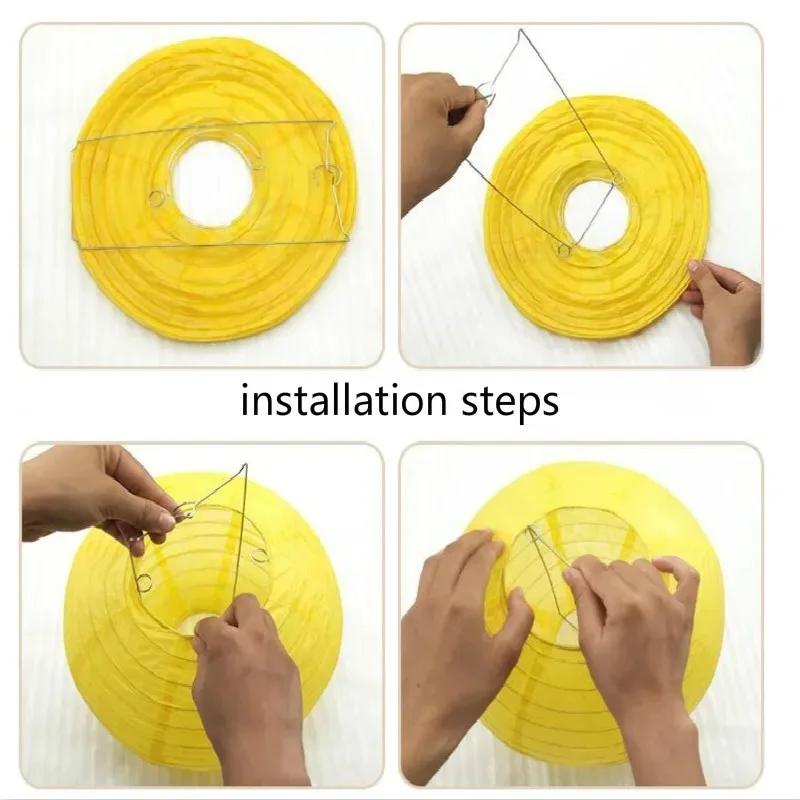 installation steps