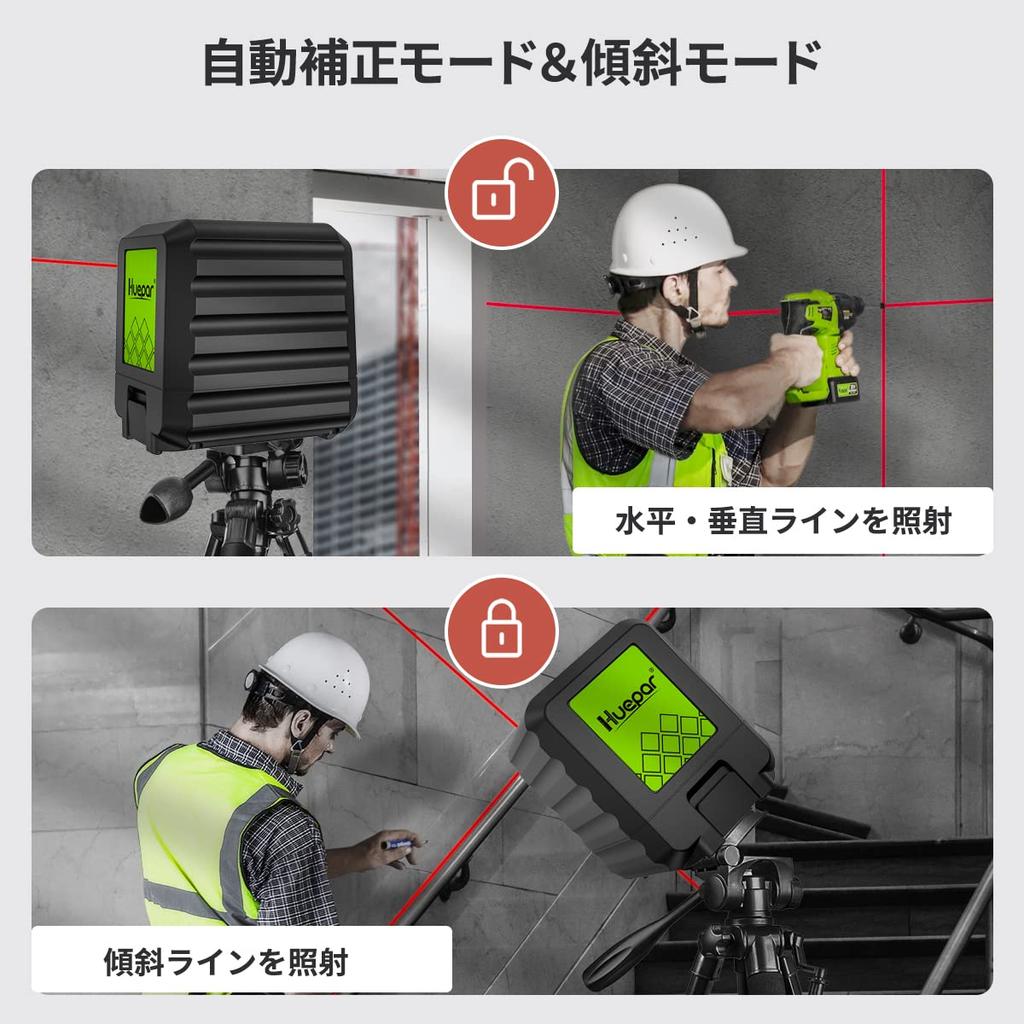 自動補正モード&傾斜モード

Huepar

水平・垂直ラインを照射

Huepar

傾斜ラインを照射