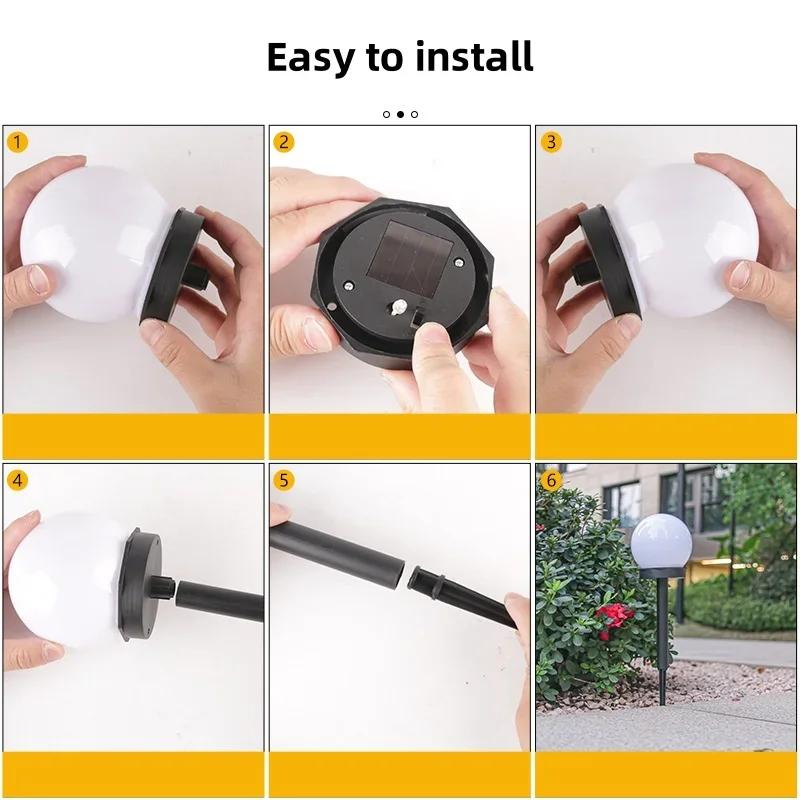 Easy to install

1

2

3

4

5

6