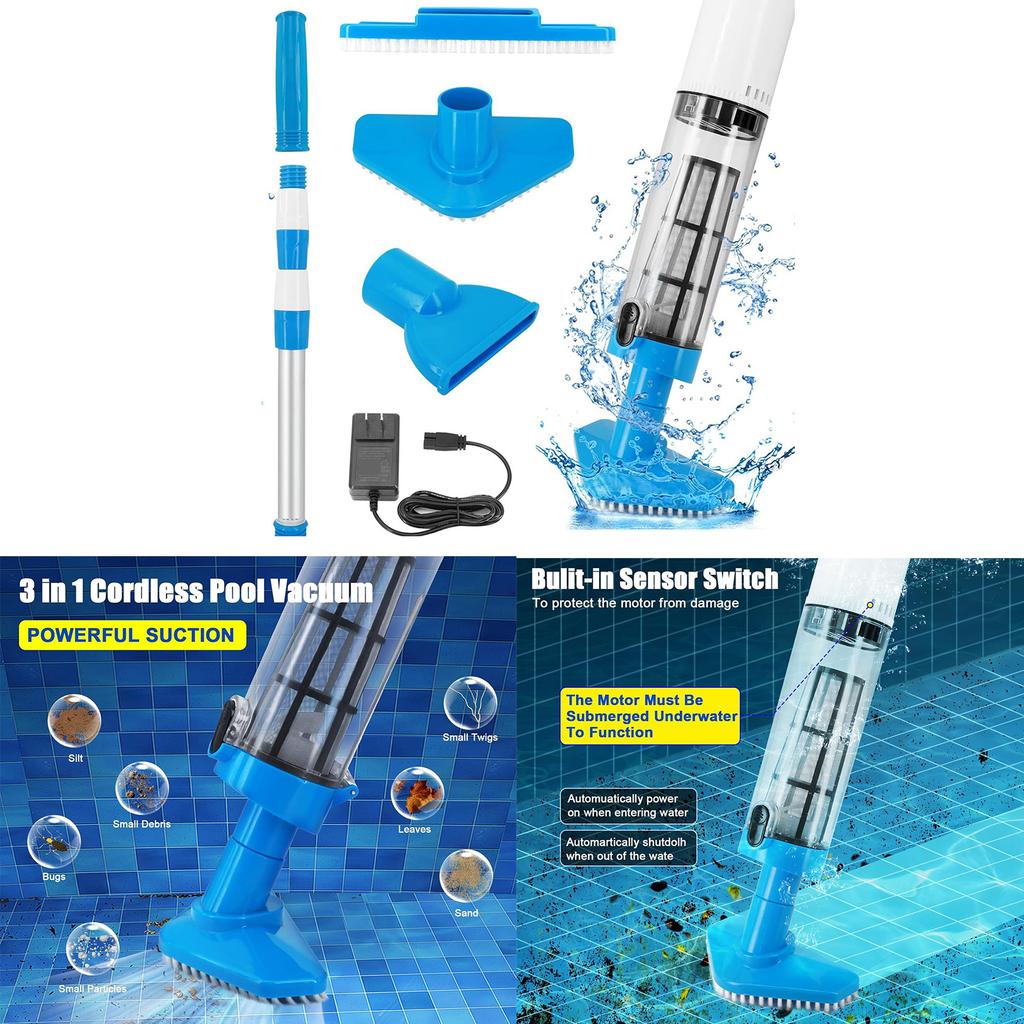 3 in 1 Cordless Pool Vacuum

POWERFUL SUCTION

Silt

Small Debris

Bugs

Small Particles

Small Twigs

Leaves

Sand

Bulit-in Sensor Switch

To protect the motor from damage

The Motor Must Be Submerged Underwater To Function

Automatically power on when entering water

Automartically shutdolh when out of the wate