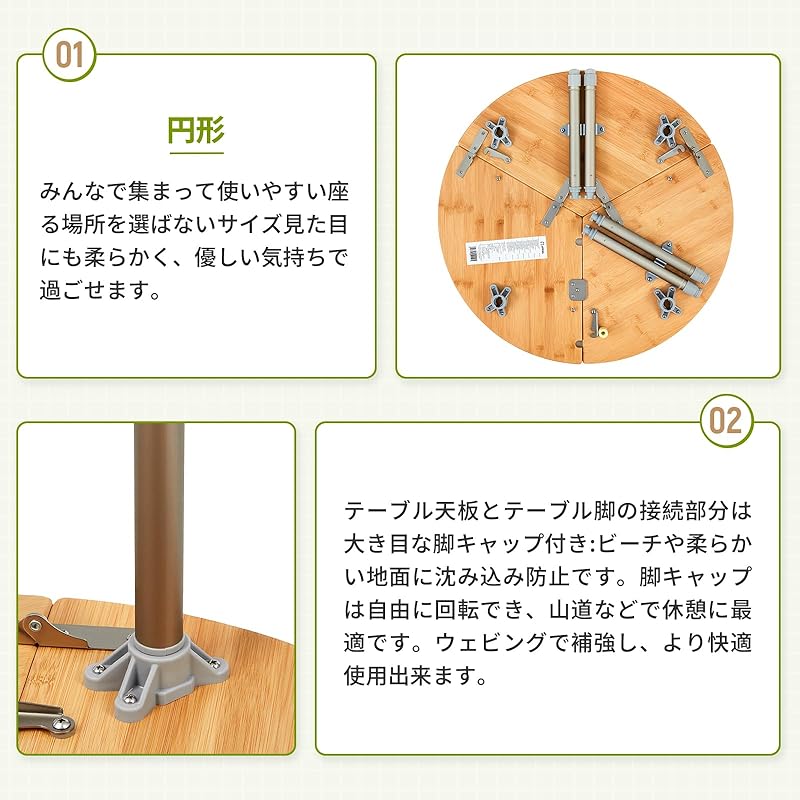 01

円形

みんなで集まって使いやすい座る場所を選ばないサイズ見た目にも柔らかく、優しい気持ちで過ごせます。

02

テーブル天板とテーブル脚の接続部分は大き目な脚キャップ付き:ビーチや柔らかい地面に沈み込み防止です。脚キャップは自由に回転でき、山道などで休憩に最適です。ウェビングで補強し、より快適使用出来ます。