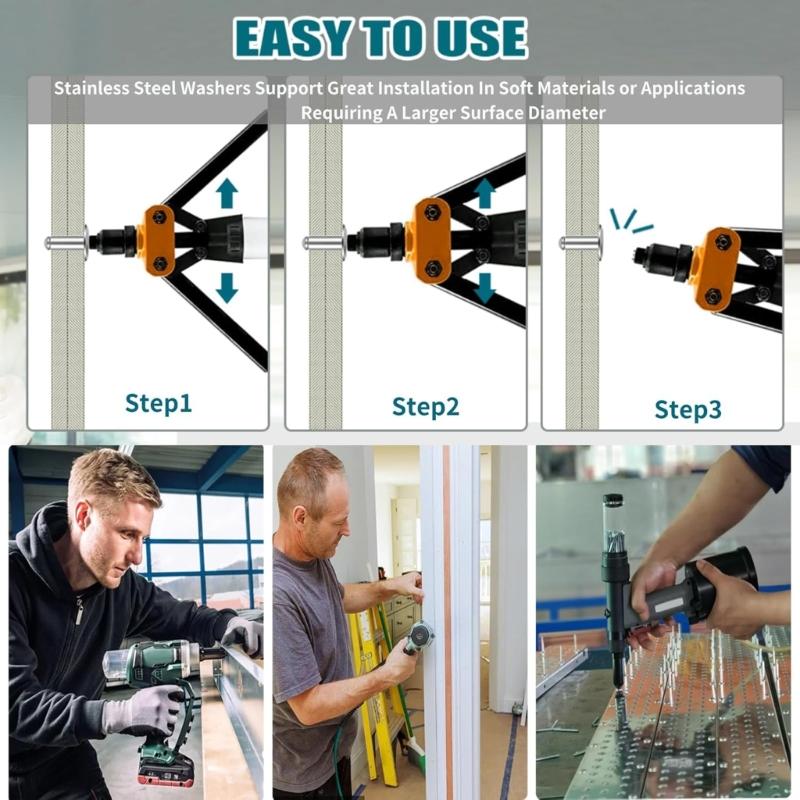 EASY TO USE

Stainless Steel Washers Support Great Installation In Soft Materials or Applications Requiring A Larger Surface Diameter

Step1

Step2

Step3