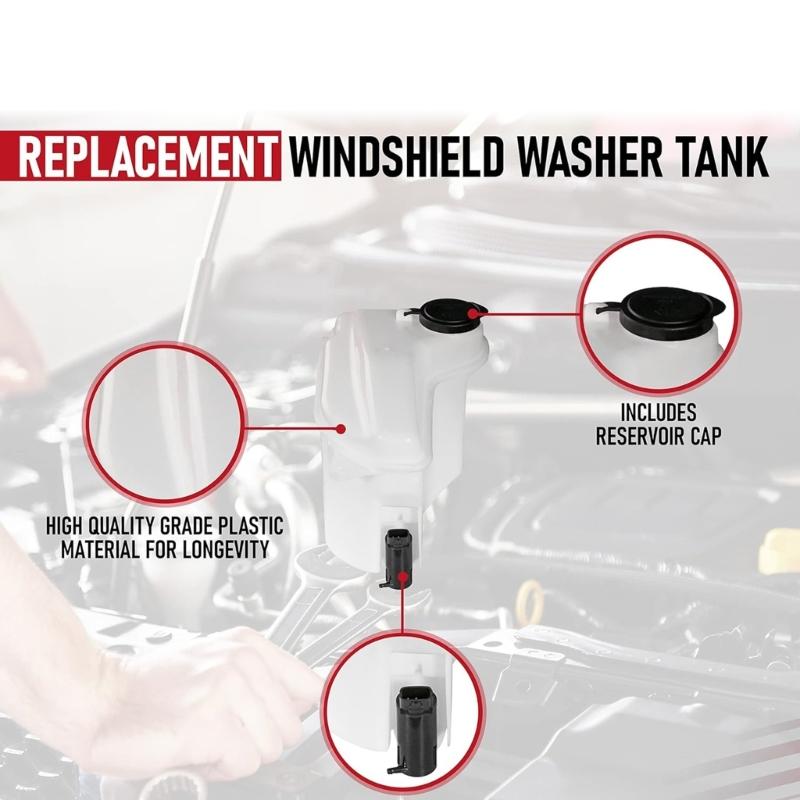 REPLACEMENT WINDSHIELD WASHER TANK

INCLUDES RESERVOIR CAP

HIGH QUALITY GRADE PLASTIC MATERIAL FOR LONGEVITY