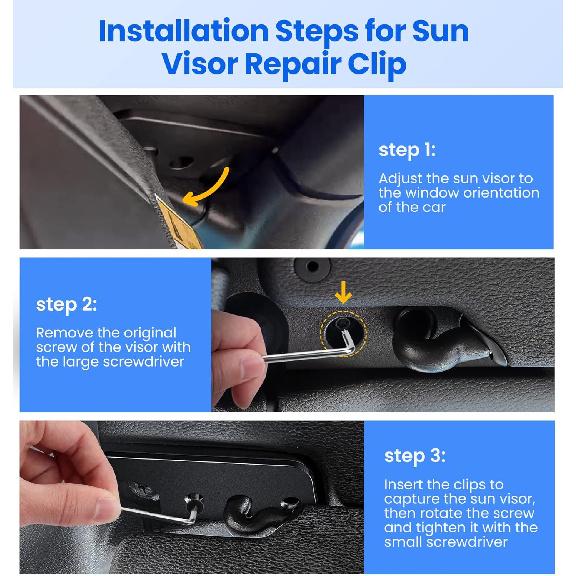 Installation Steps for Sun Visor Repair Clip

step 1:

Adjust the sun visor to the window orientation of the car

step 2:

Remove the original screw of the visor with the large screwdriver

step 3:

Insert the clips to capture the sun visor, then rotate the screw and tighten it with the small screwdriver