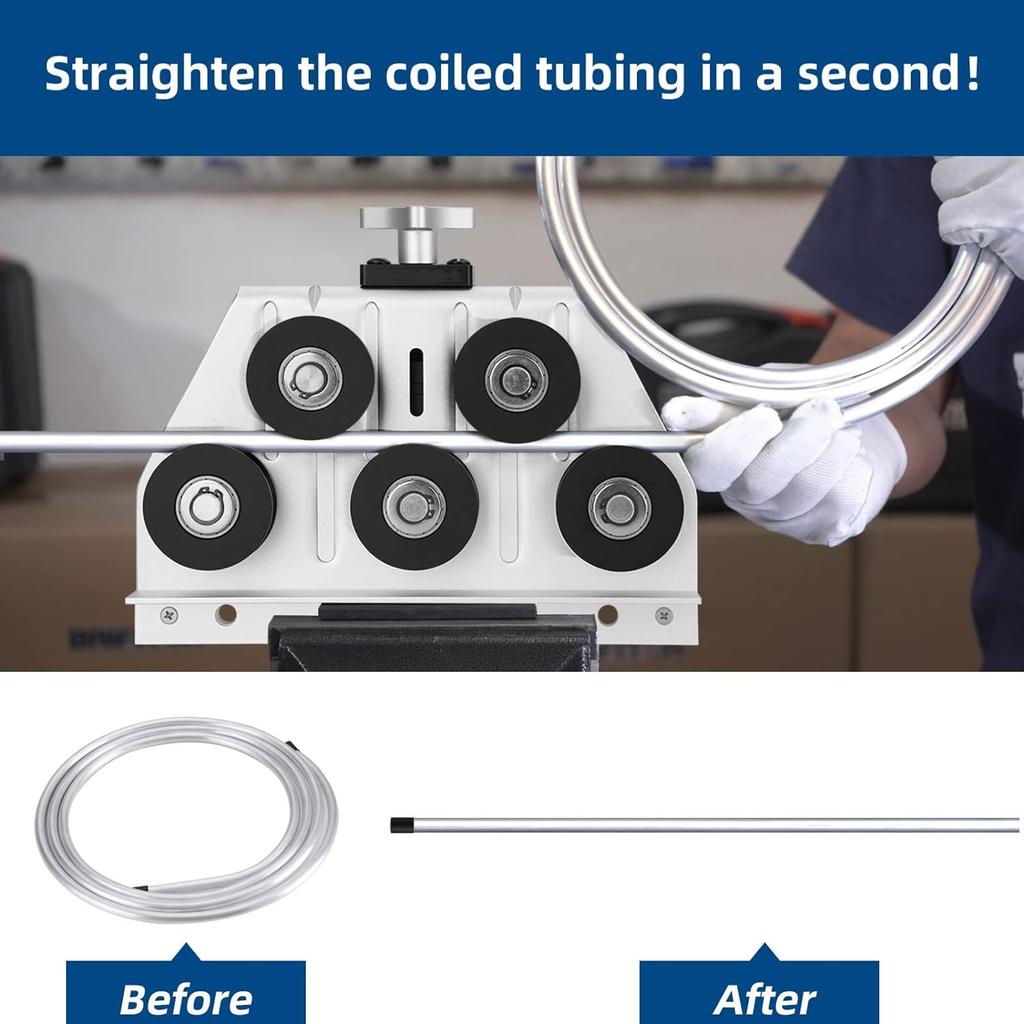 Straighten the coiled tubing in a second!

Before

After