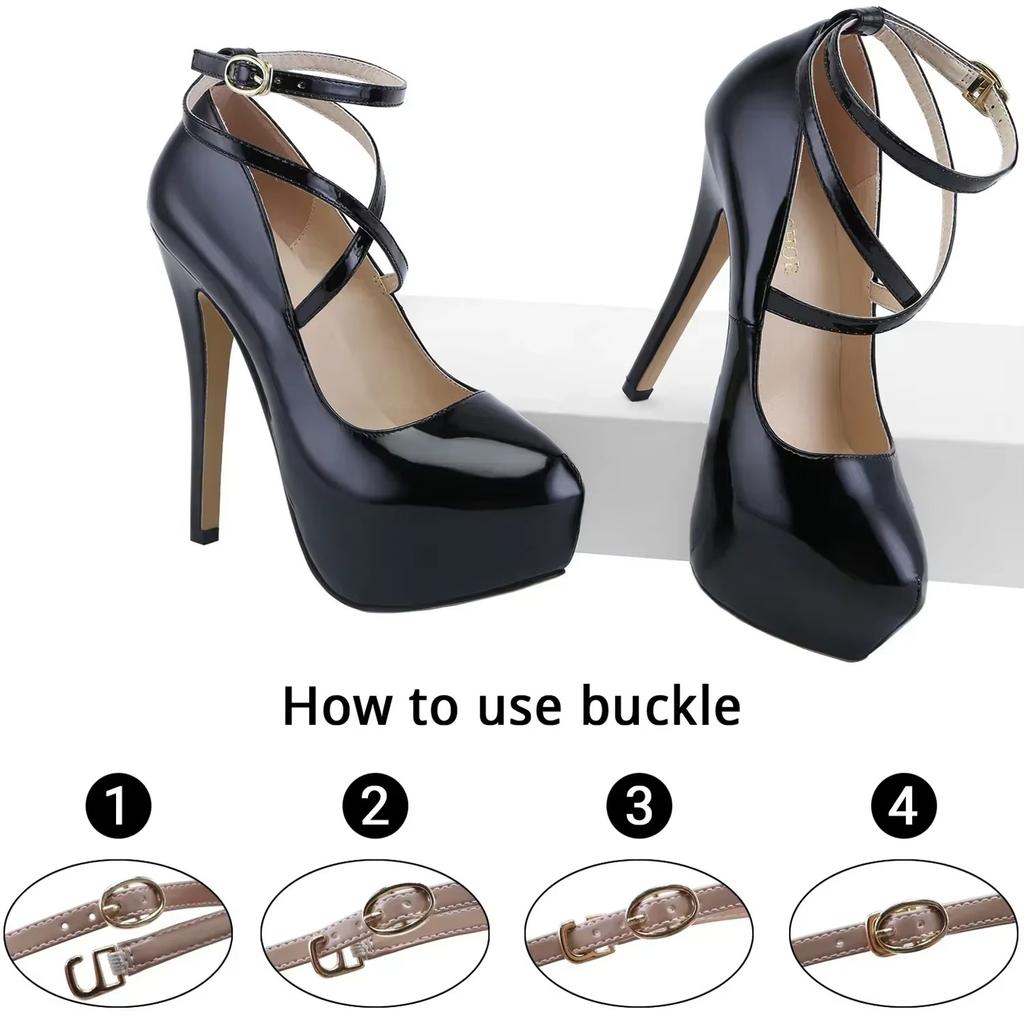 How to use buckle

1

2

3

4