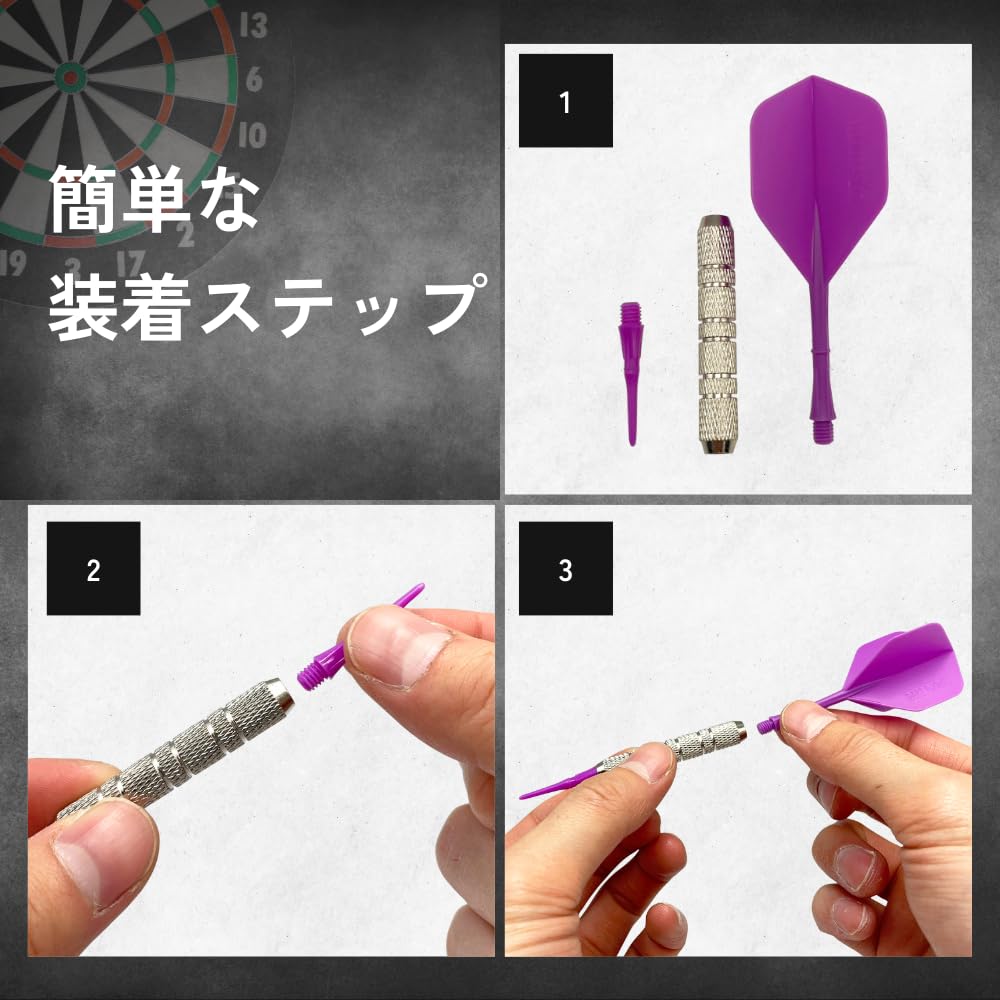 13
6
10
2
19
3
17

簡単な
装着ステップ

1

2

3