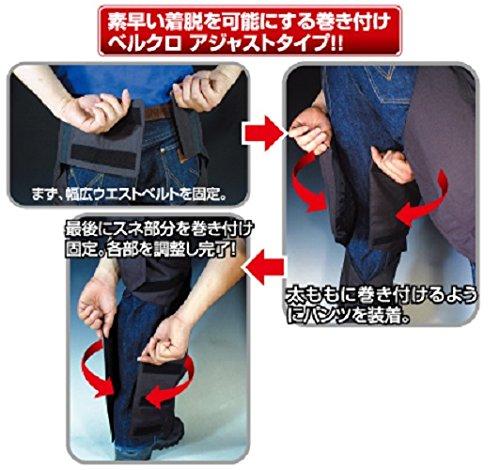 素早い着脱を可能にする巻き付け
ベルクロ アジャストタイプ!!

まず、幅広ウエストベルトを固定。

太ももに巻き付けるようにパンツを装着。

最後にスネ部分を巻き付け固定。各部を調整し完了!