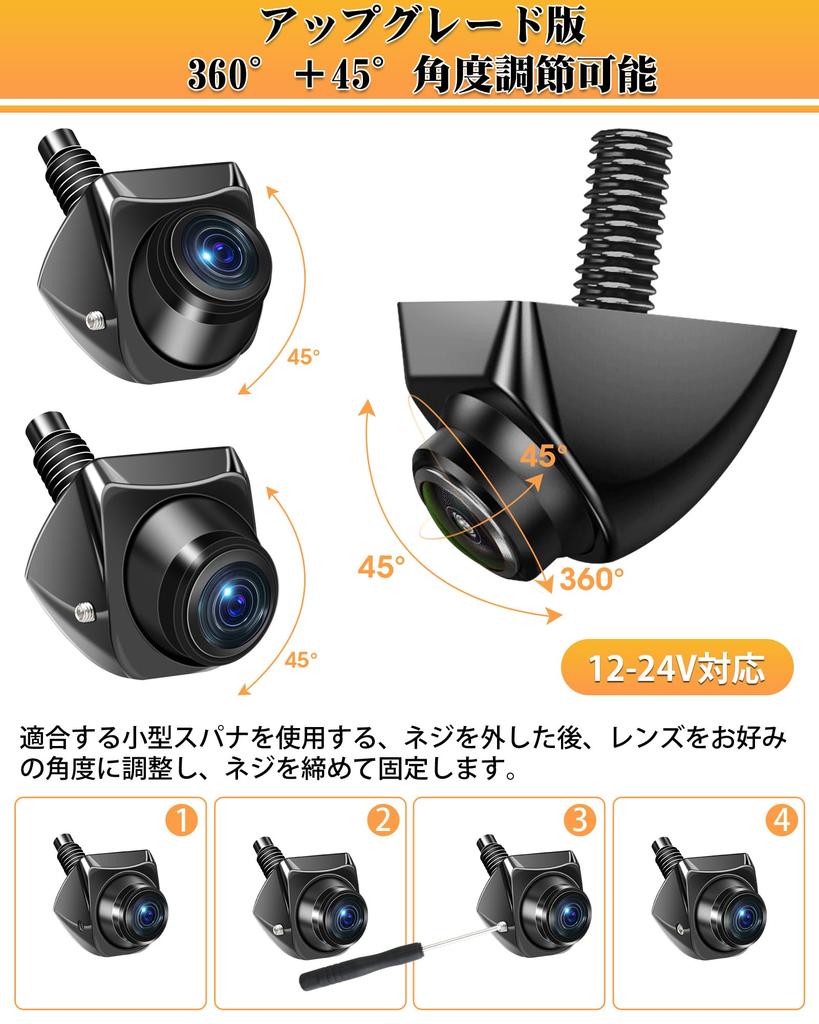 アップグレード版
360° +45° 角度調節可能

45°

45°

45°

45°

360°

12-24V対応

適合する小型スパナを使用する、ネジを外した後、レンズをお好みの角度に調整し、ネジを締めて固定します。

1

2

3

4