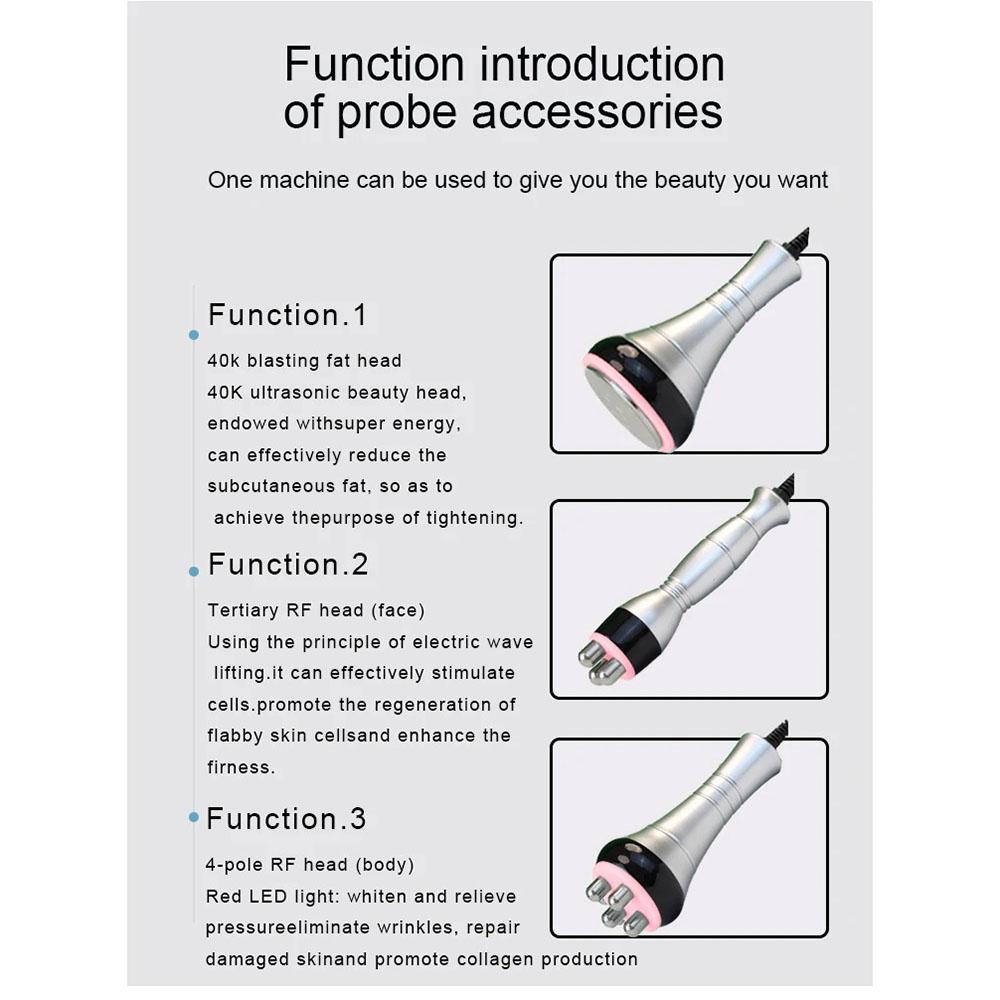 Function introduction of probe accessories

One machine can be used to give you the beauty you want

Function.1

40k blasting fat head
40K ultrasonic beauty head, endowed withsuper energy, can effectively reduce the subcutaneous fat, so as to achieve thepurpose of tightening.

Function.2

Tertiary RF head (face)
Using the principle of electric wave lifting.it can effectively stimulate cells.promote the regeneration of flabby skin cellsand enhance the firness.

Function.3

4-pole RF head (body)
Red LED light: whiten and relieve pressureeliminate wrinkles, repair damaged skinand promote collagen production