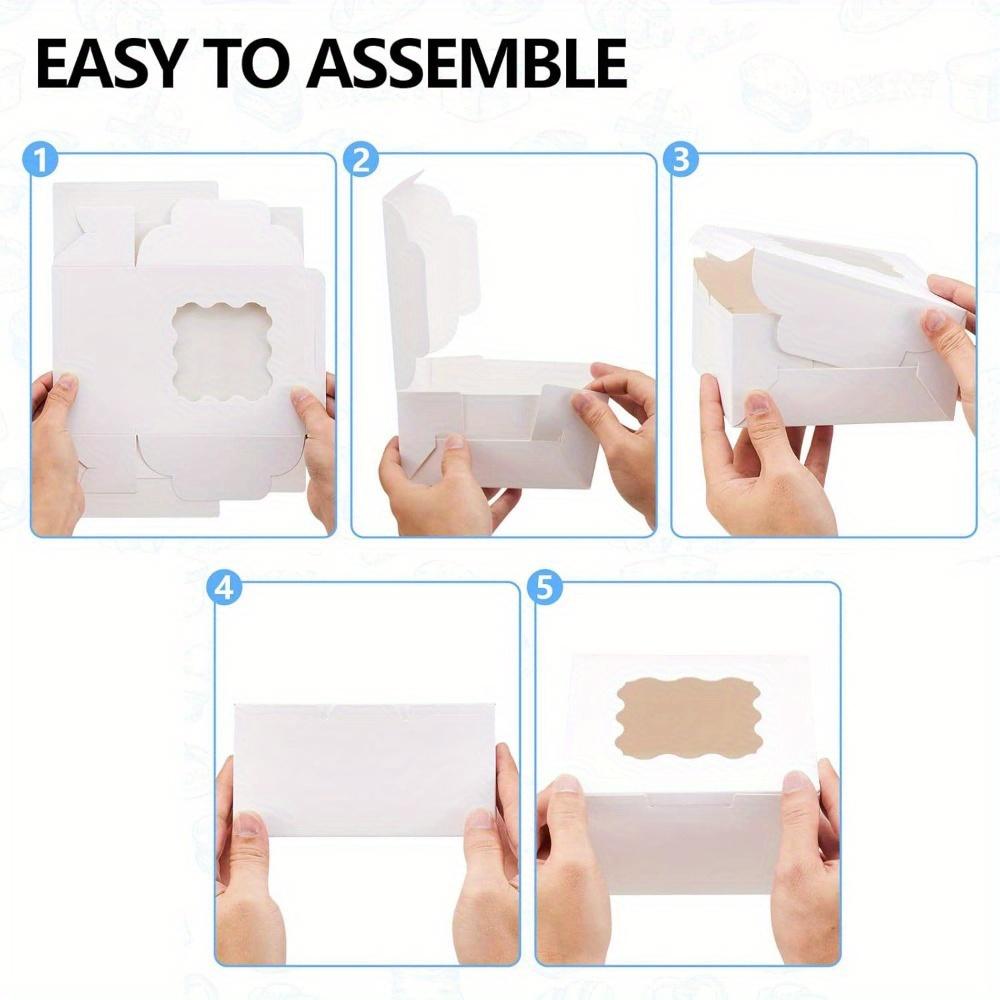 EASY TO ASSEMBLE

1

2

3

4

5