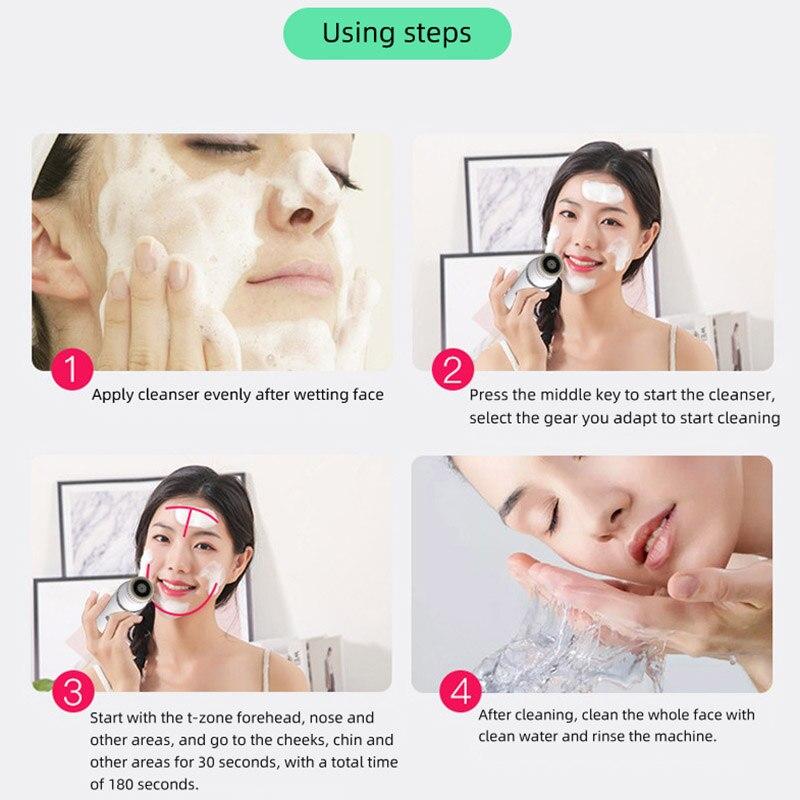 Using steps

1
Apply cleanser evenly after wetting face

2
Press the middle key to start the cleanser, select the gear you adapt to start cleaning

3
Start with the t-zone forehead, nose and other areas, and go to the cheeks, chin and other areas for 30 seconds, with a total time of 180 seconds.

4
After cleaning, clean the whole face with clean water and rinse the machine.