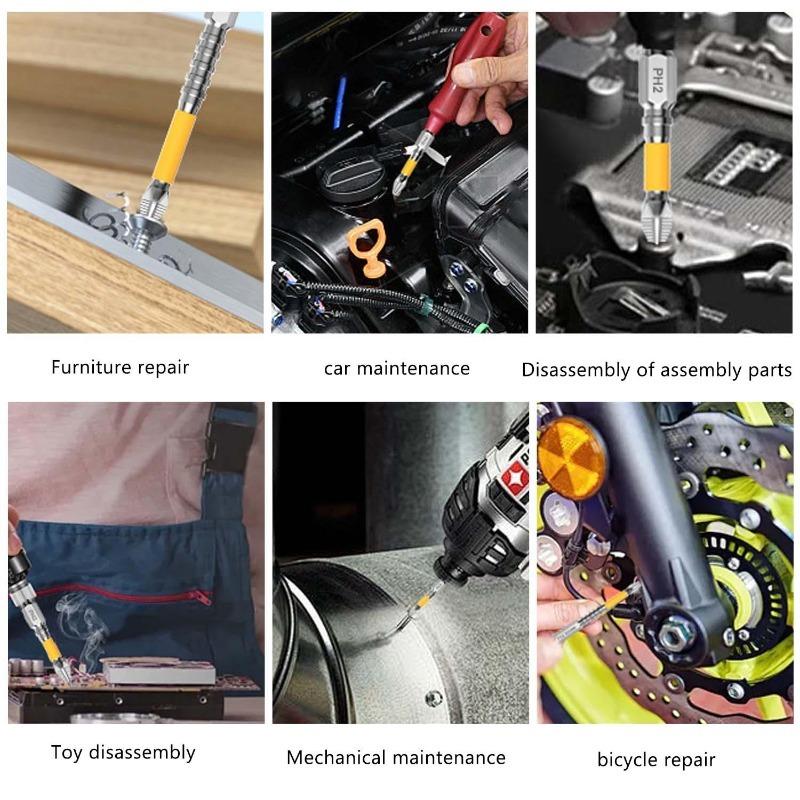 PH2

Furniture repair

car maintenance

Disassembly of assembly parts

Toy disassembly

Mechanical maintenance

bicycle repair