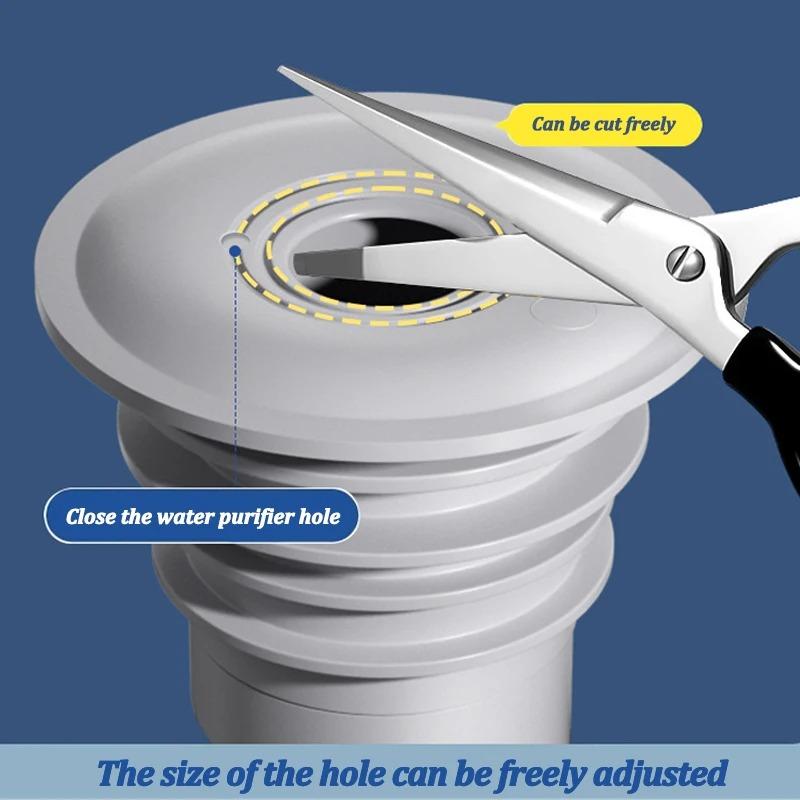 Can be cut freely

Close the water purifier hole

The size of the hole can be freely adjusted