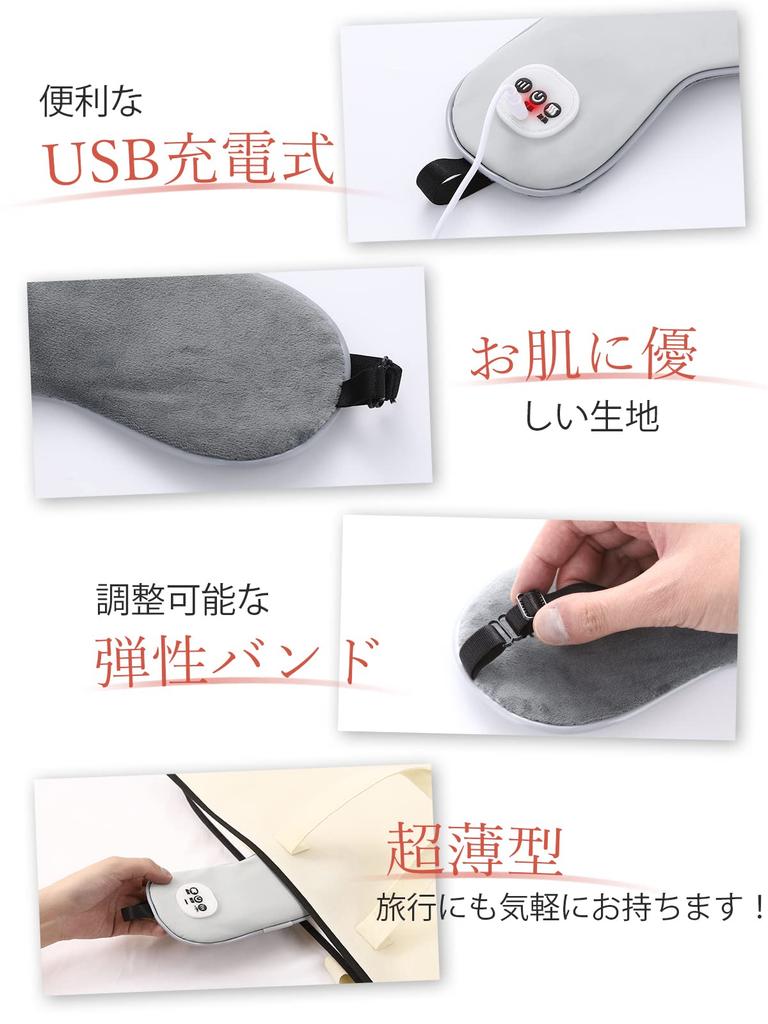 便利な
USB充電式

お肌に優
しい生地

調整可能な
弾性バンド

超薄型
旅行にも気軽にお持ちます！