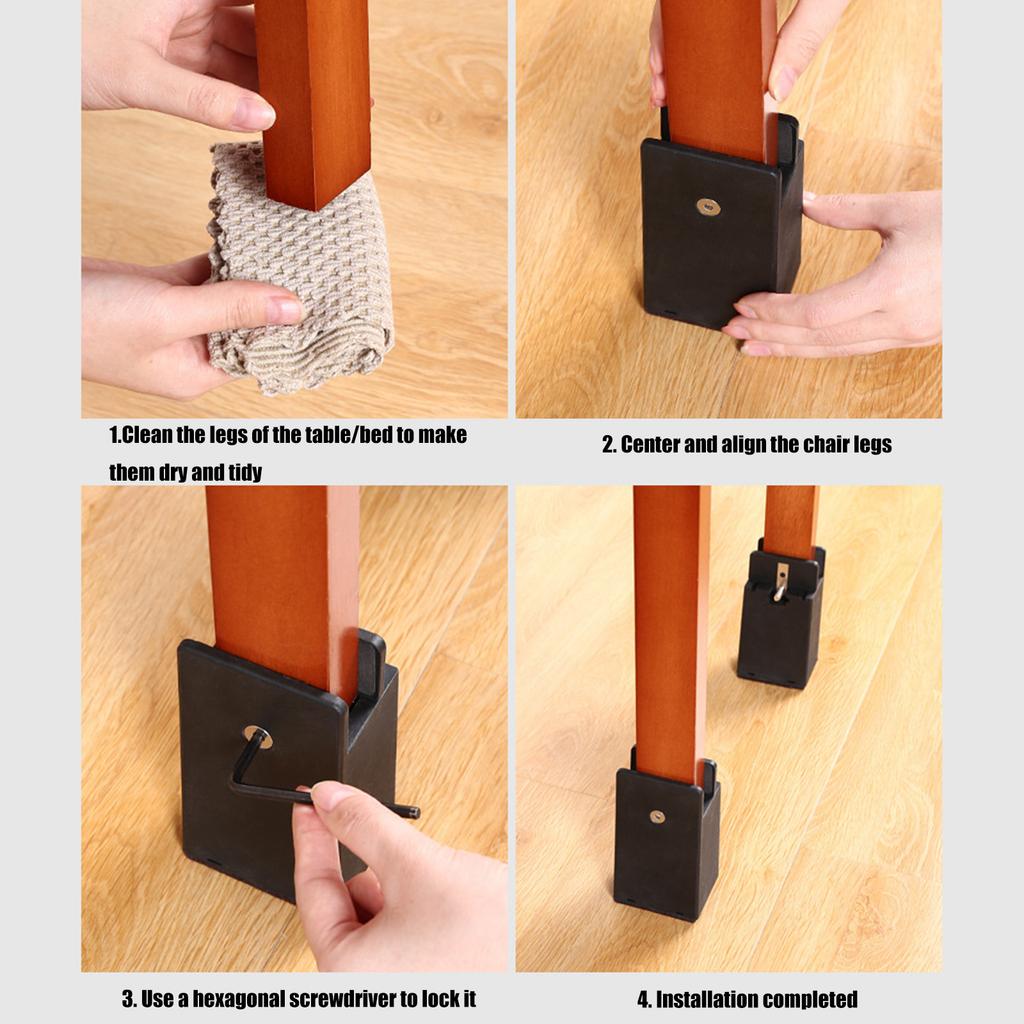 1.Clean the legs of the table/bed to make them dry and tidy

2. Center and align the chair legs

3. Use a hexagonal screwdriver to lock it

4. Installation completed